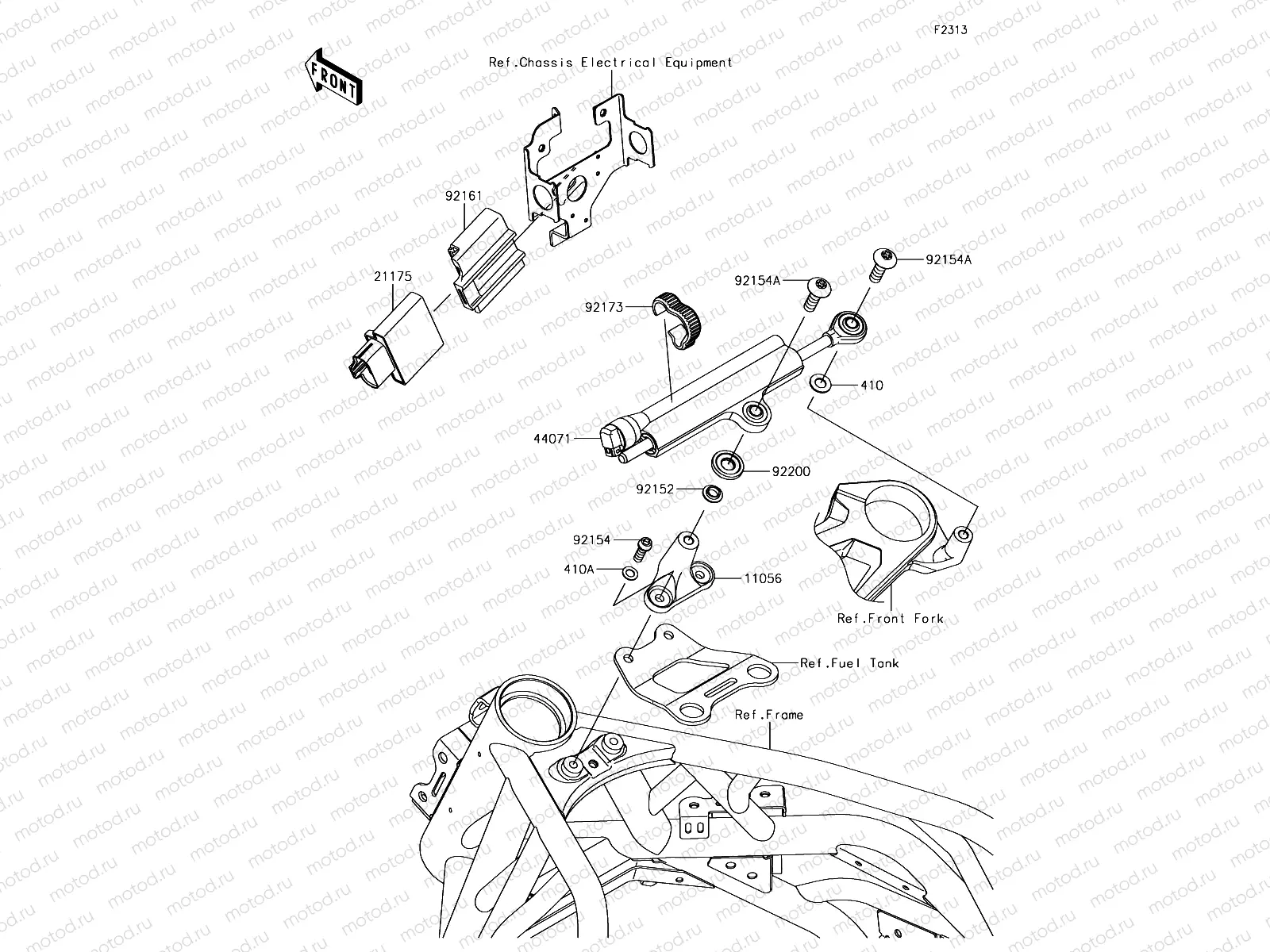 F2313

FRONT

Ref.Chassis Electrical Equipment

92161

21175

92173

92154A

92154A

410

44071

92200

92152

92154

410A

11056

Ref.Front Fork

Ref.Fuel Tank

Ref.Frame

motod.ru