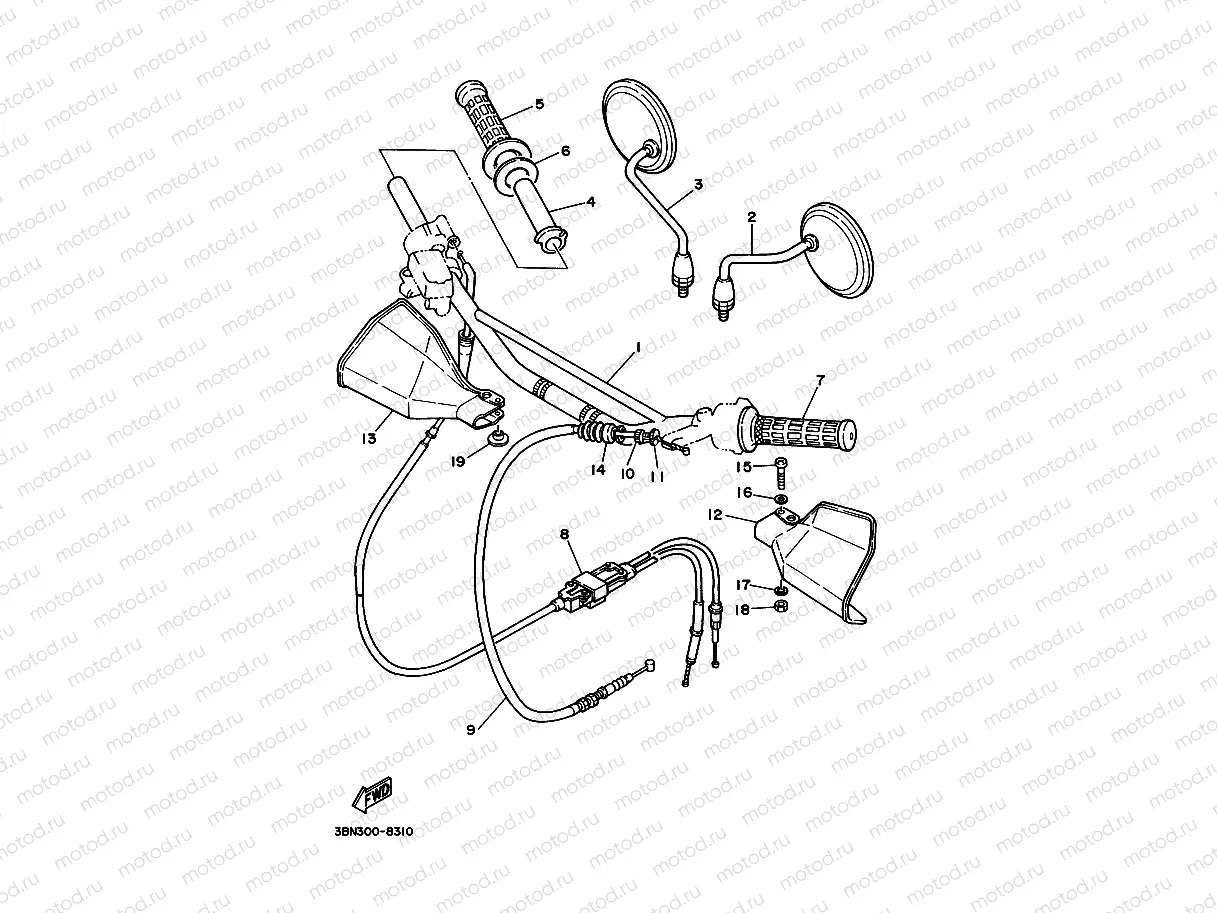 motod.ru

5
6
4
3
2
1
7
13
19
14
10
11
15
16
12
8
17
18
9
FWD
3BN300-8310