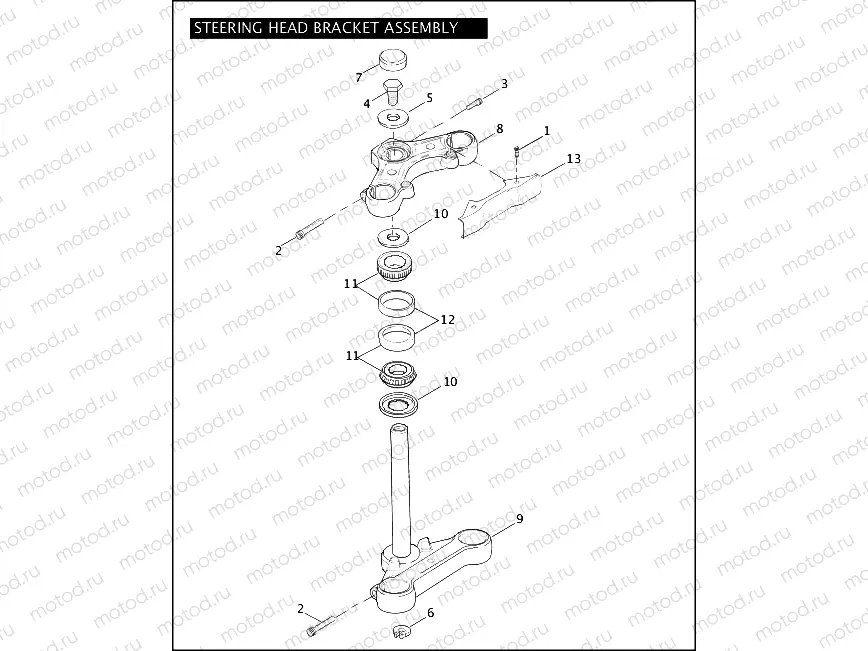 STEERING HEAD BRACKET ASSEMBLY

7
4
5
3
8
1
13
2
10
11
12
11
10
9
2
6

motod.ru