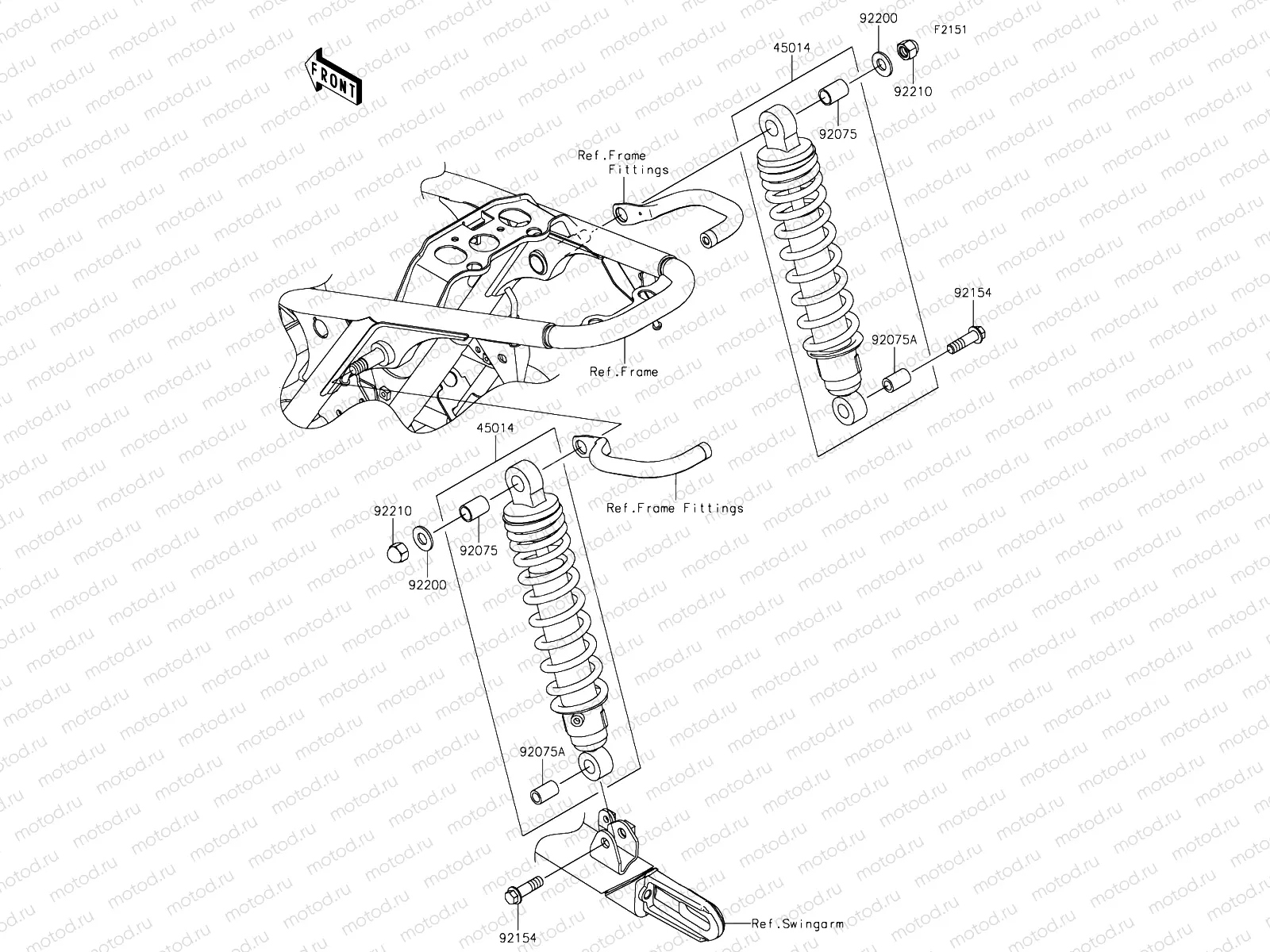 FRONT

F2151

45014

92200

92210

92075

Ref.Frame Fittings

92154

92075A

Ref.Frame

45014

Ref.Frame Fittings

92210

92075

92200

92075A

92154

Ref.Swingarm

motod.ru