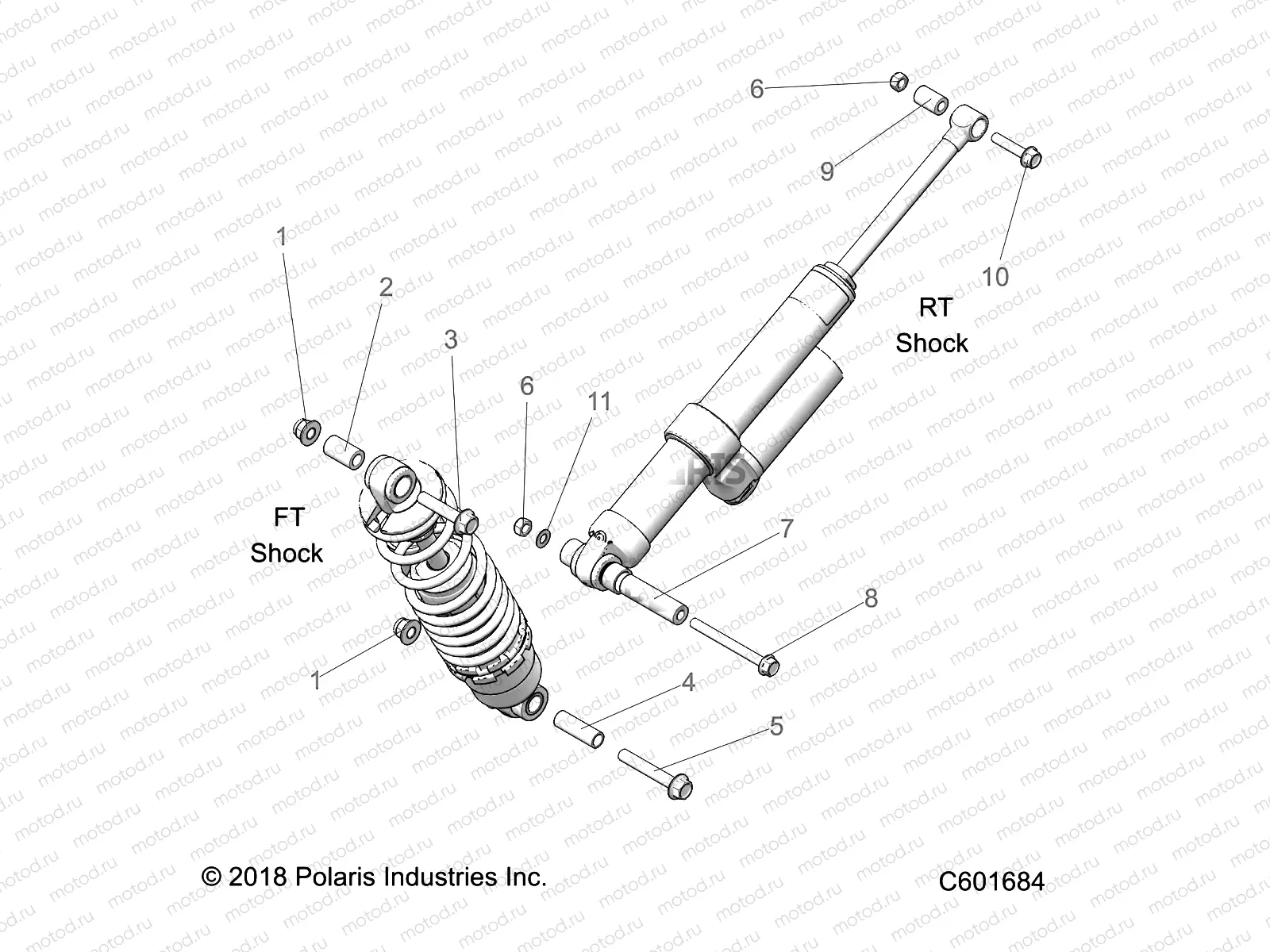 motod.ru

6

9

10

RT
Shock

1

2

3

6

11

FT
Shock

7

8

1

4

5

© 2018 Polaris Industries Inc.

C601684