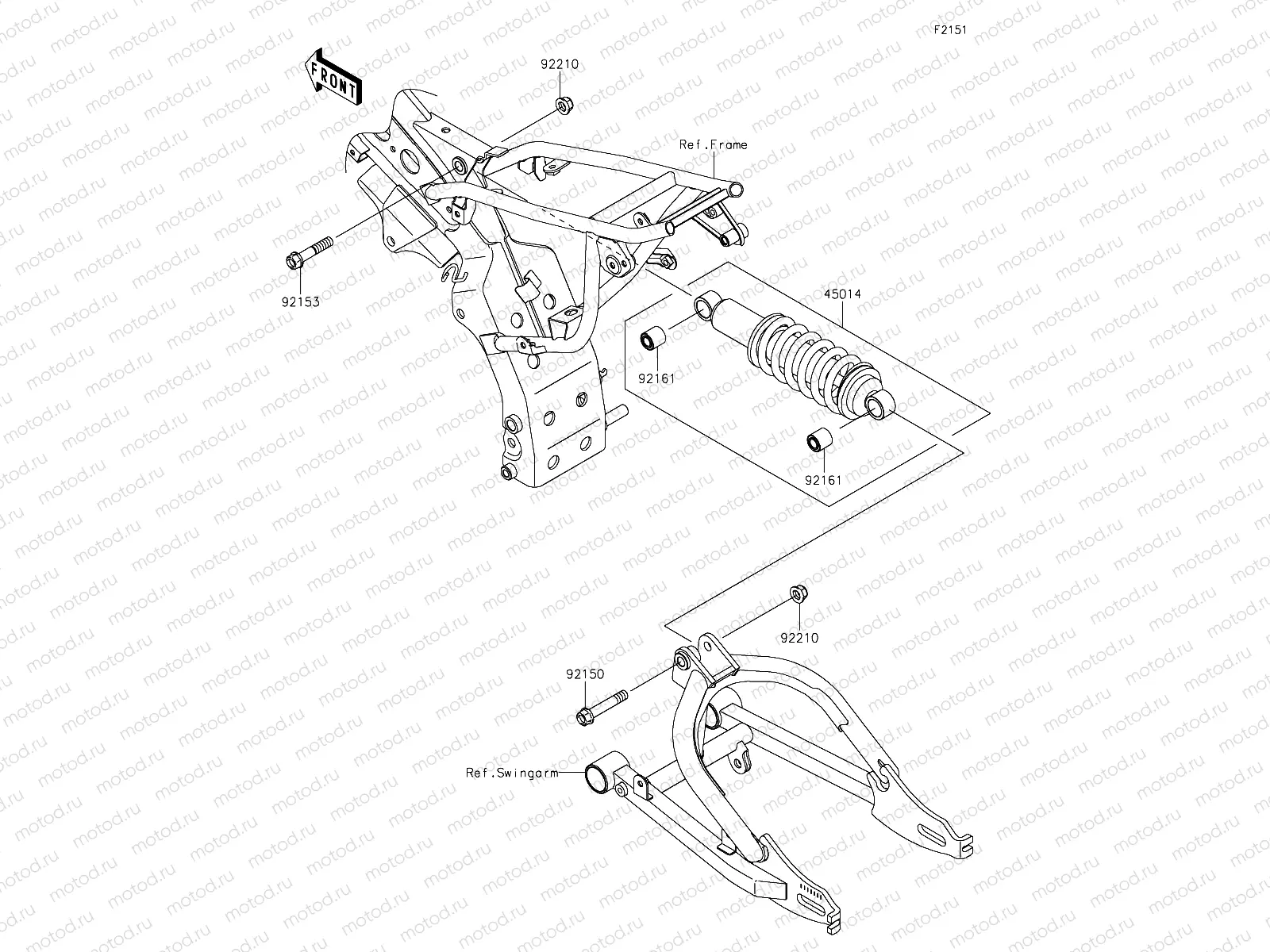 F2151

FRONT

92210

Ref.Frame

92153

45014

92161

92161

92210

92150

Ref.Swingarm

motod.ru