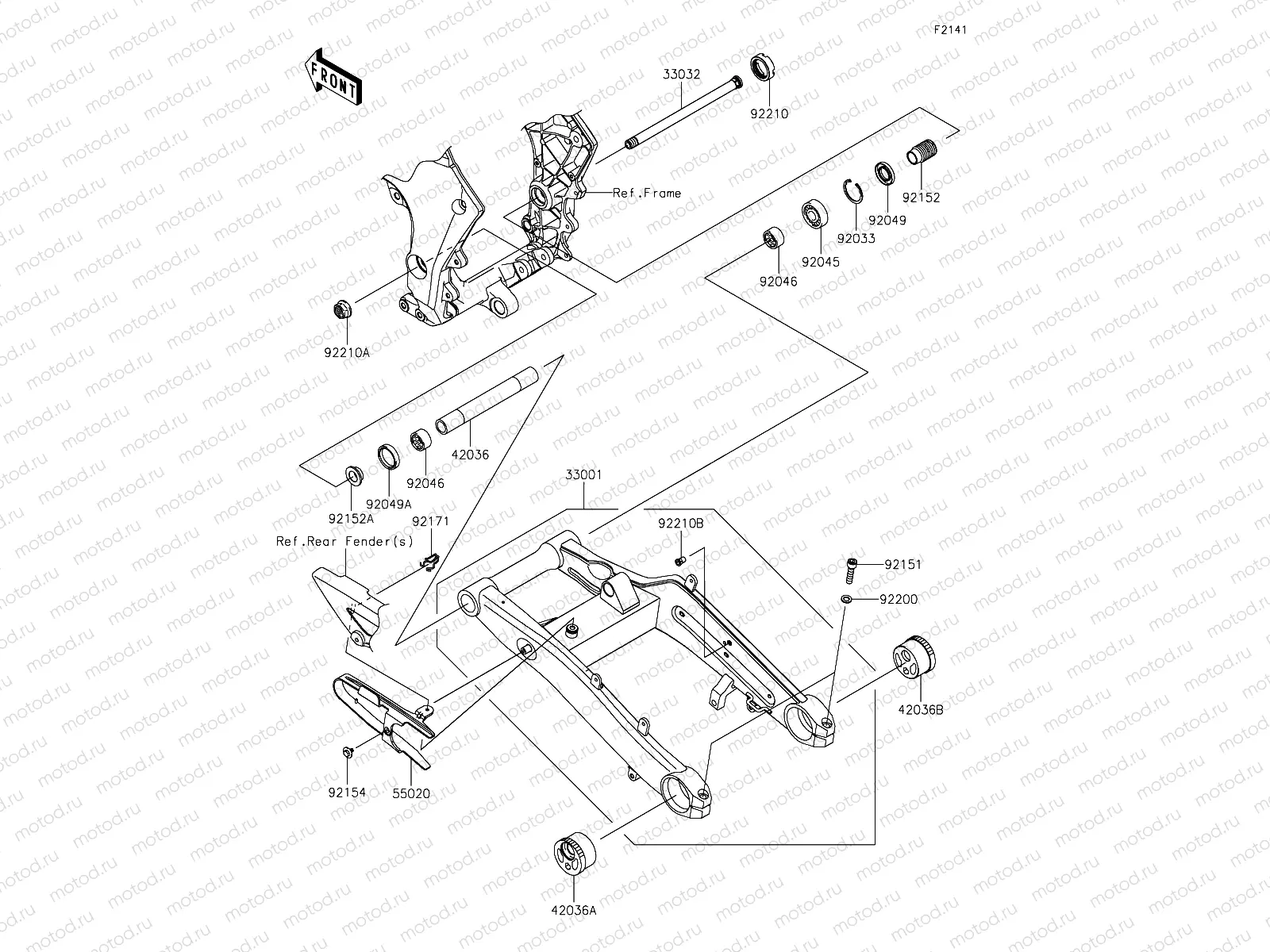 F2141

FRONT

33032

92210

Ref.Frame

92152

92049

92033

92045

92046

92210A

42036

92046

92049A

92152A

33001

92171

Ref.Rear Fender(s)

92210B

92151

92200

42036B

92154

55020

42036A

motod.ru