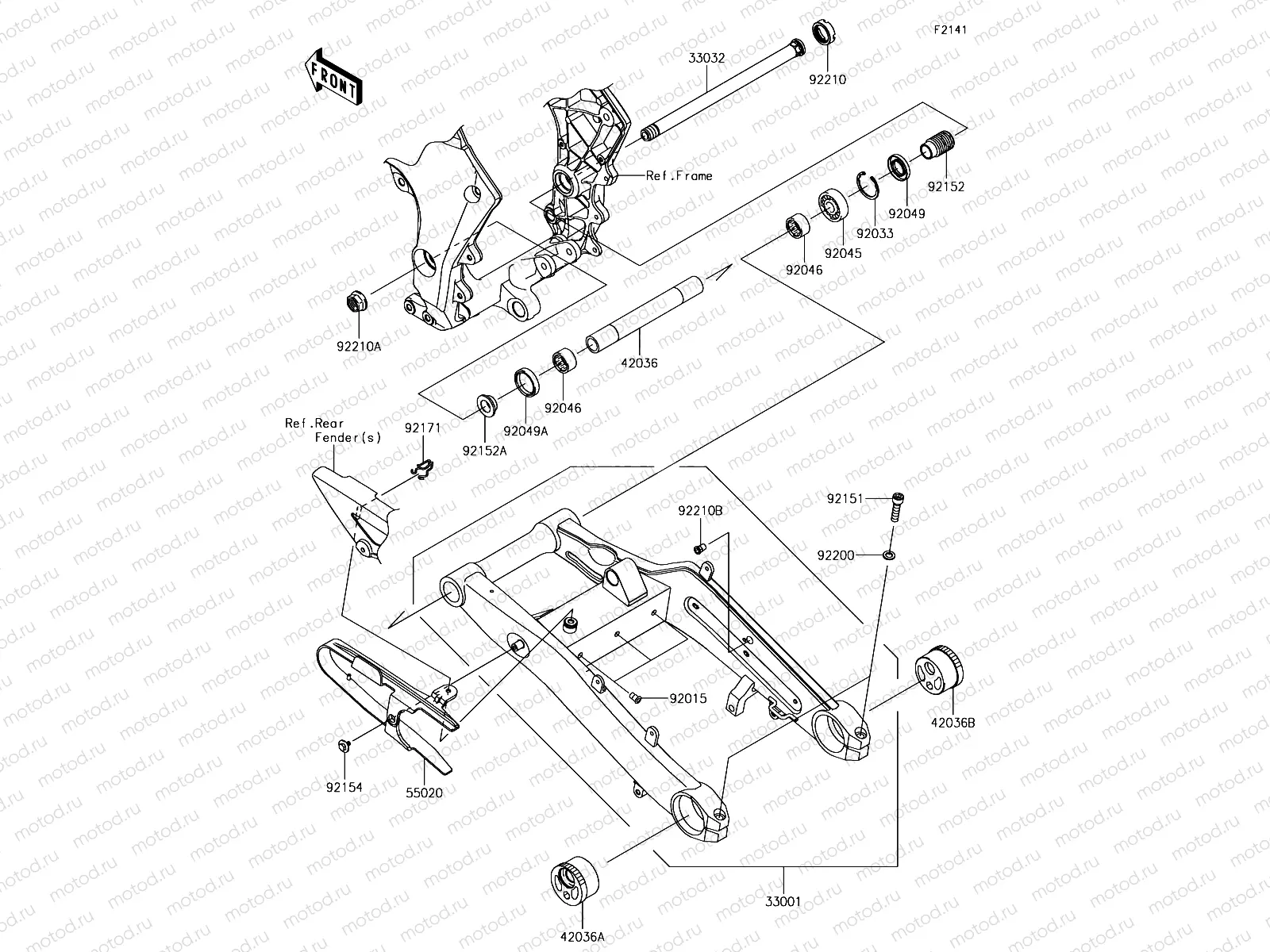 F2141

FRONT

33032

92210

Ref.Frame

92152

92049

92033

92045

92046

92210A

42036

92046

92049A

92152A

Ref.Rear Fender(s)

92171

92210B

92151

92200

92015

42036B

92154

55020

33001

42036A

motod.ru