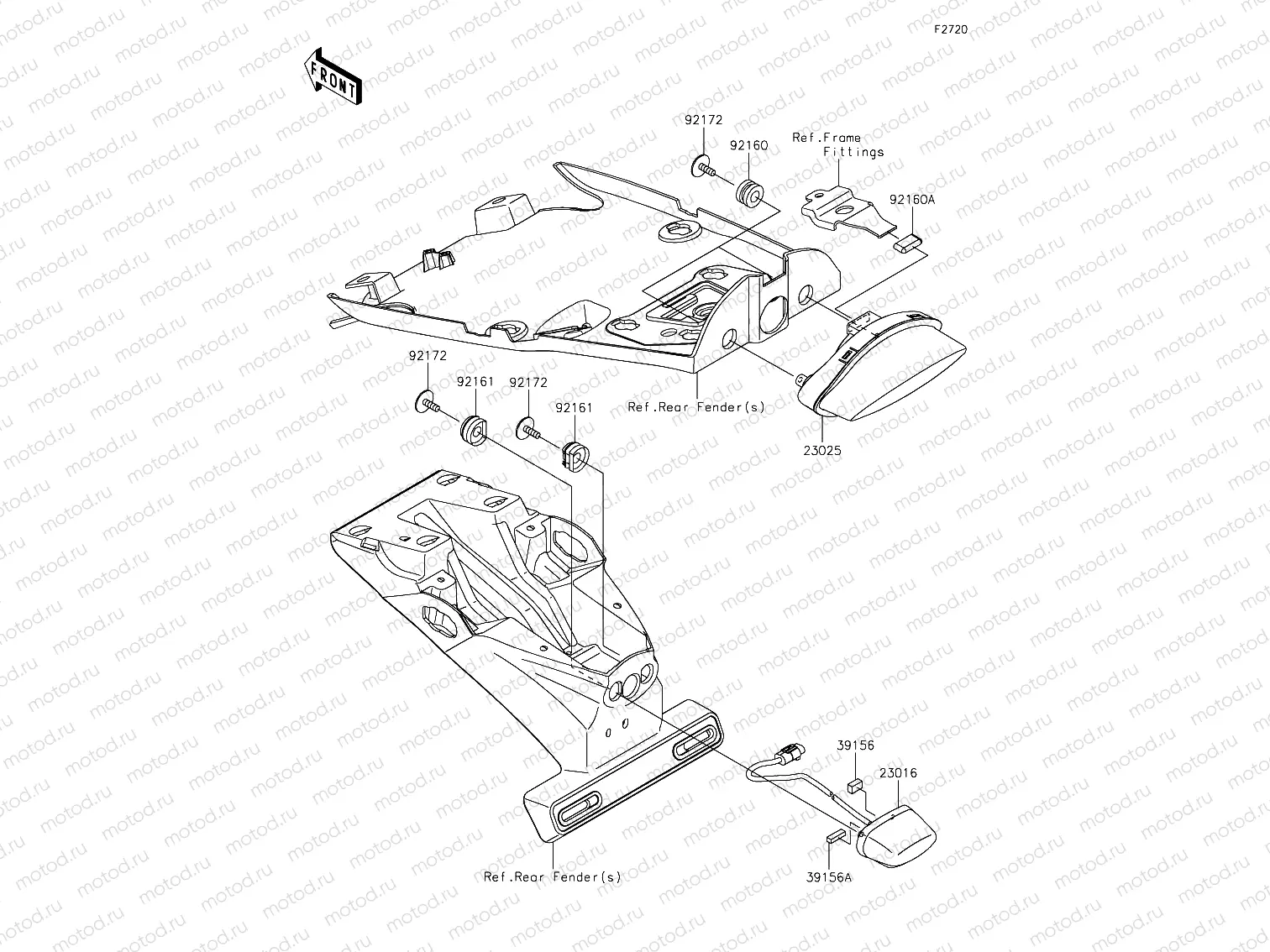 F2720

FRONT

92172
92160
Ref.Frame Fittings
92160A

92172
92161
92172
92161
Ref.Rear Fender(s)
23025

39156
23016
39156A
Ref.Rear Fender(s)

motod.ru