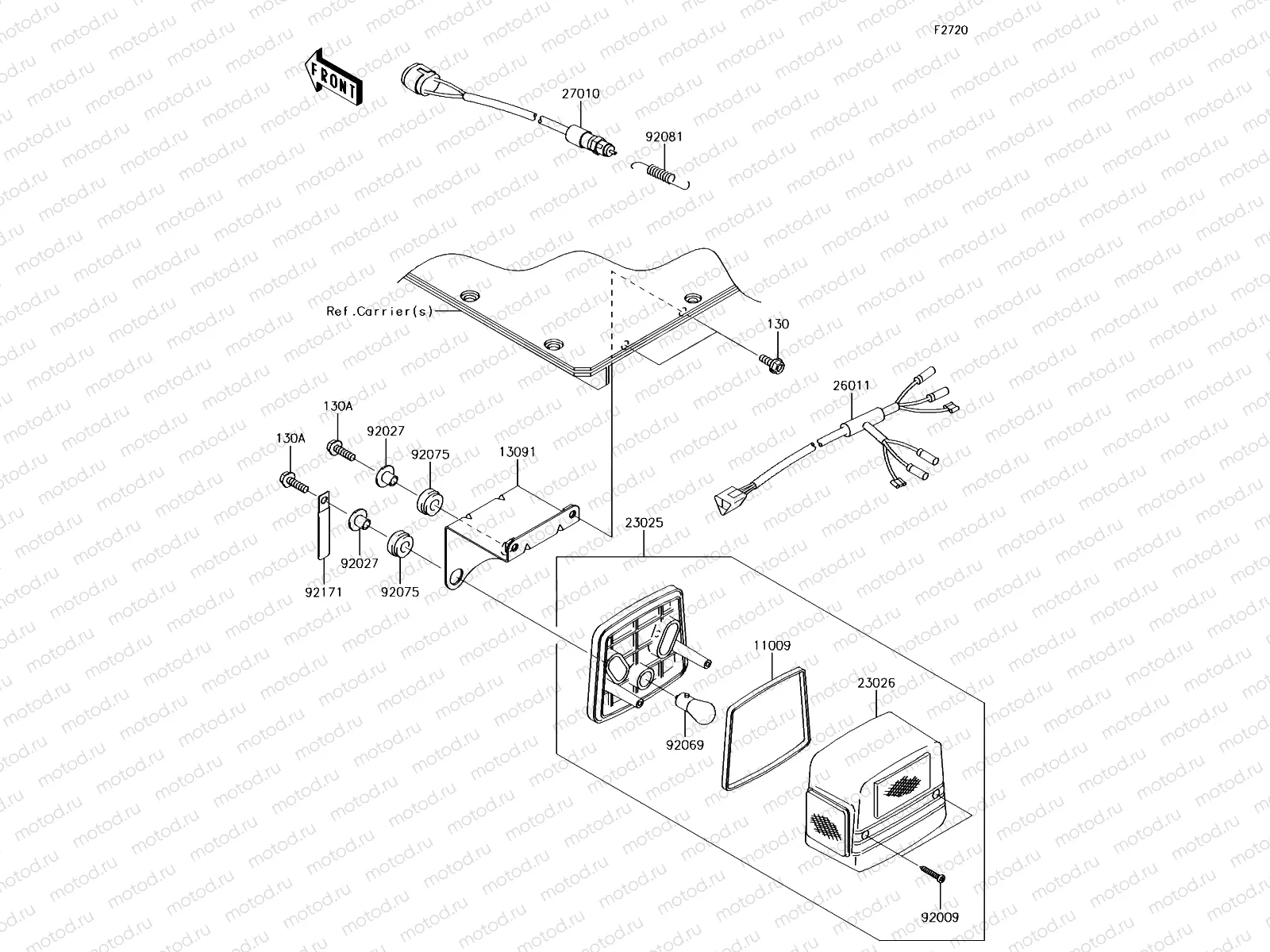 F2720

FRONT

27010

92081

Ref.Carrier(s)

130

26011

130A

130A

92027

92075

13091

92027

92075

92171

23025

11009

23026

92069

92009

motod.ru