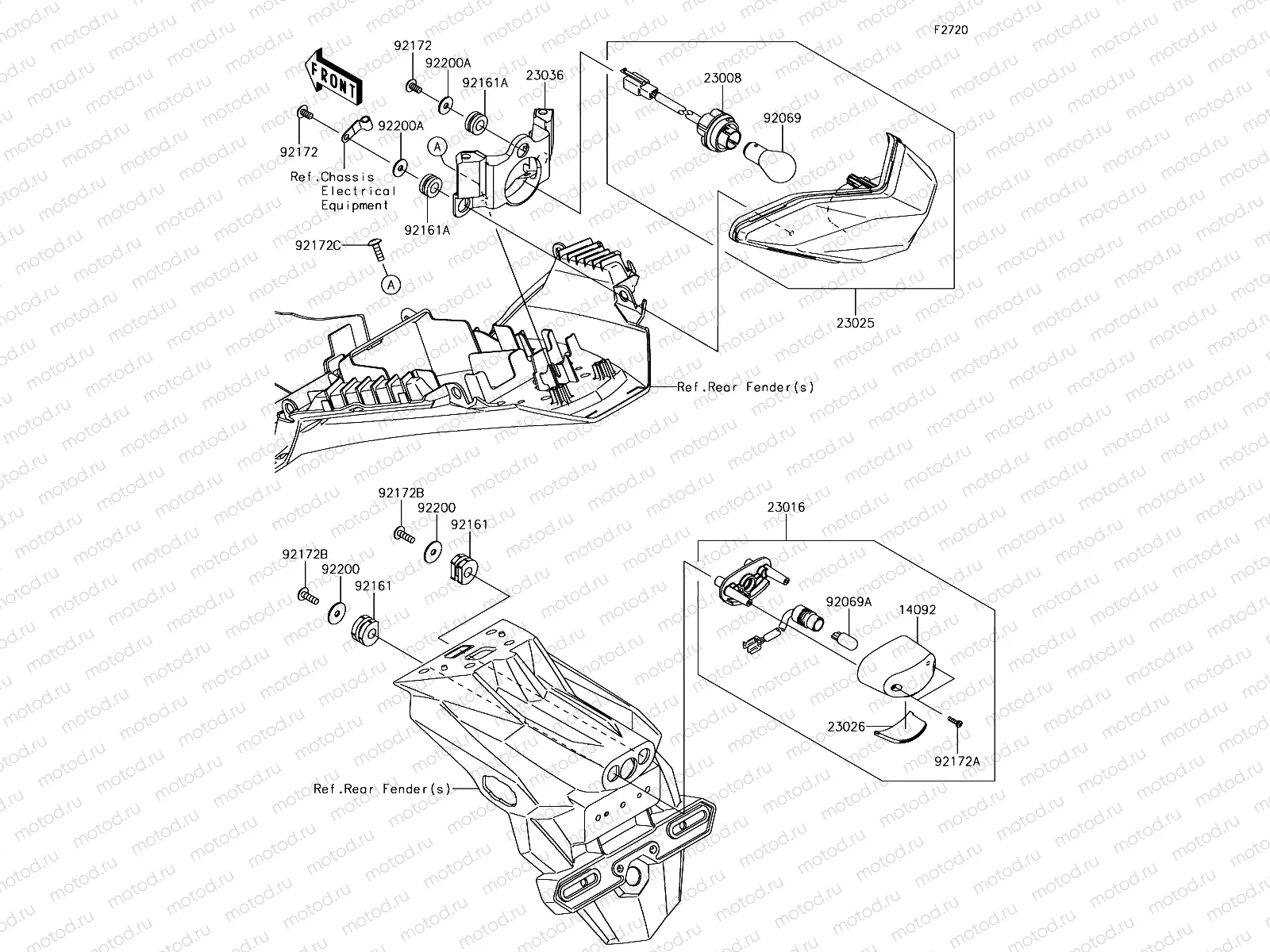 F2720

FRONT

92172
92200A
92161A
23036
23008
92069
92172
92200A
A
Ref.Chassis Electrical Equipment
92161A
92172C
A
23025
Ref.Rear Fender(s)

92172B
92200
92161
92172B
92200
92161
23016
92069A
14092
23026
92172A
Ref.Rear Fender(s)

motod.ru