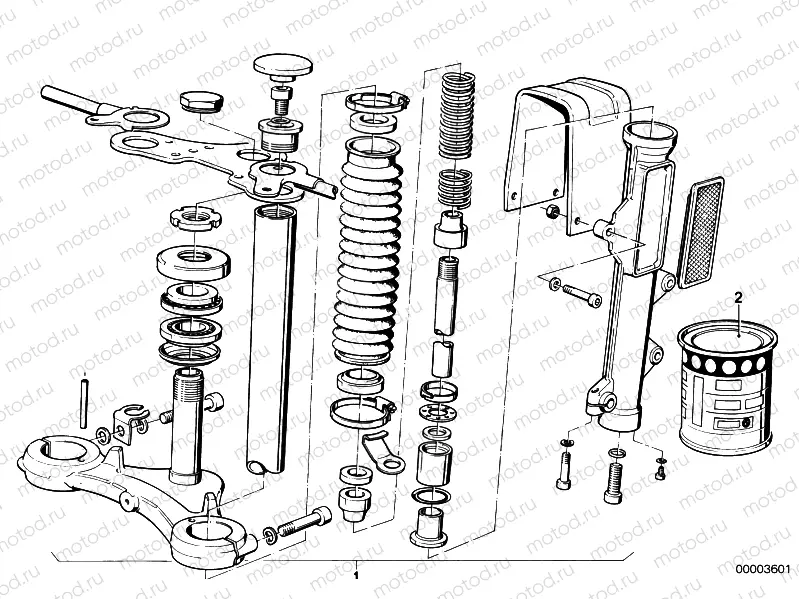 motod.ru

2

1

00003601