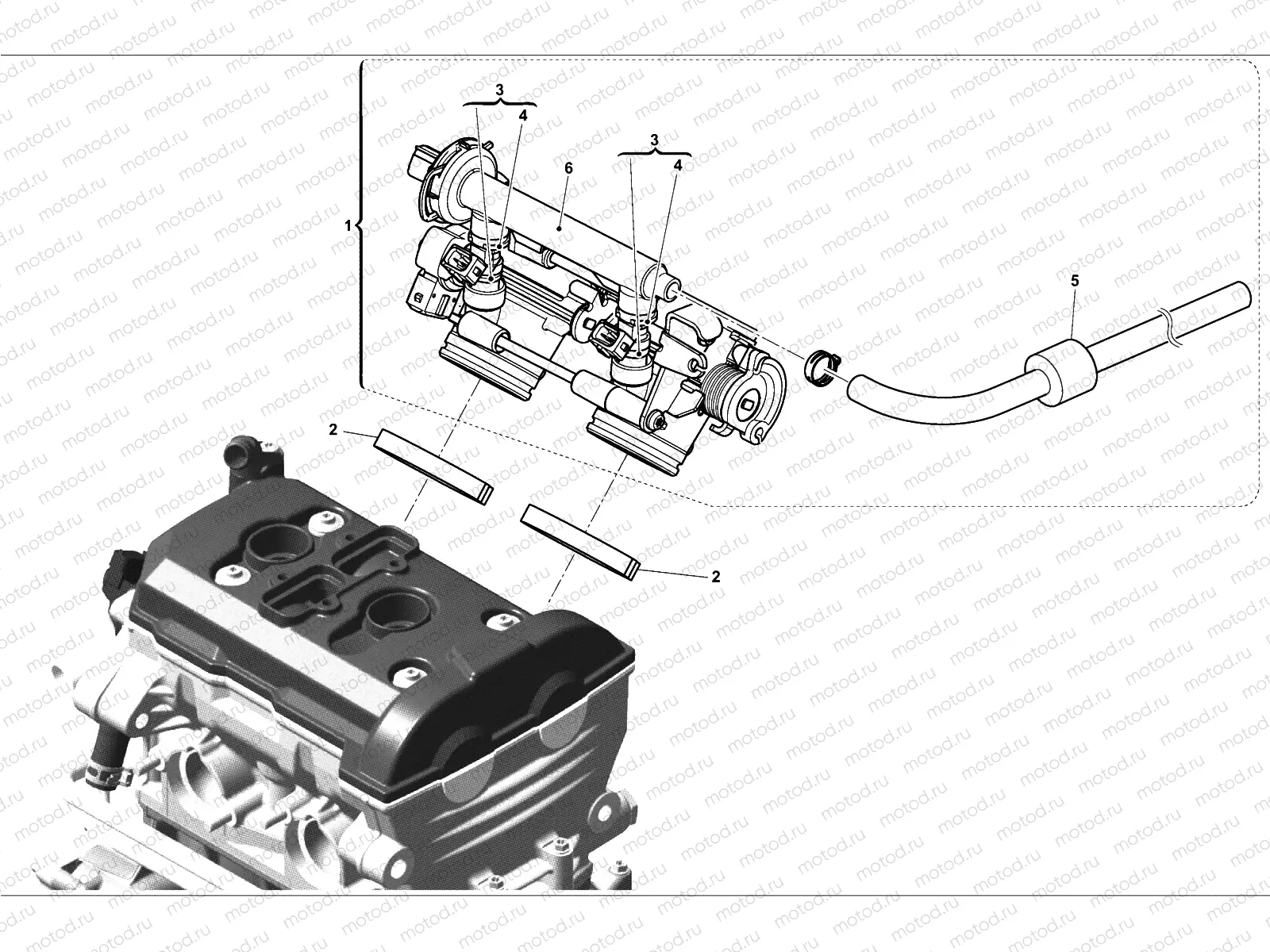 motod.ru

3
4
3
4
6
1
5
2
2