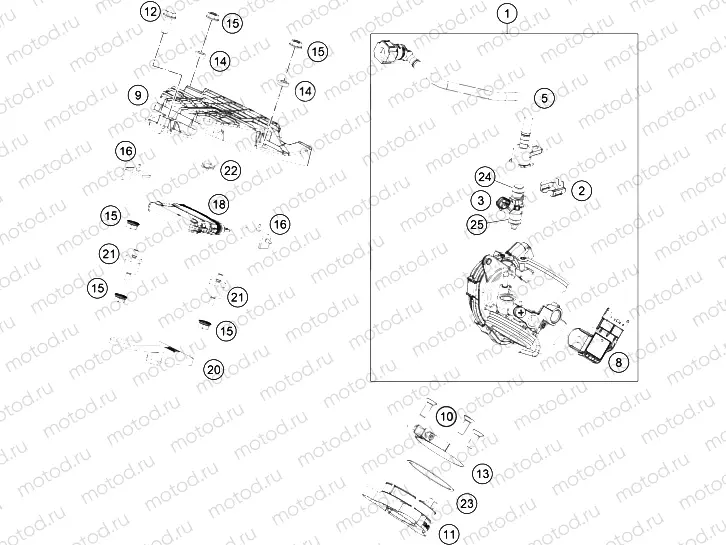 12
15
15
14
14
9
16
22
18
15
16
21
15
21
15
20
1
5
24
2
3
25
8
10
13
23
11

motod.ru