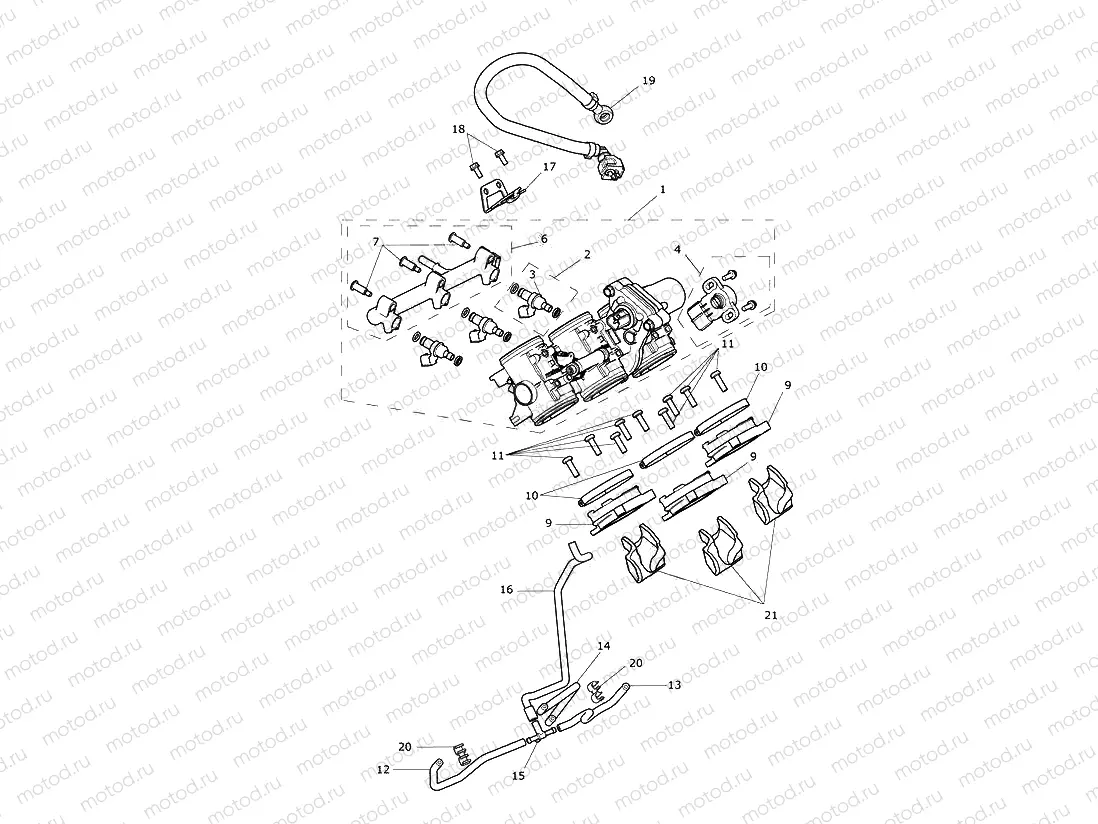 motod.ru

19
18
17
1
7
6
2
3
4
11
10
9
11
9
10
9
16
21
14
20
13
20
12
15