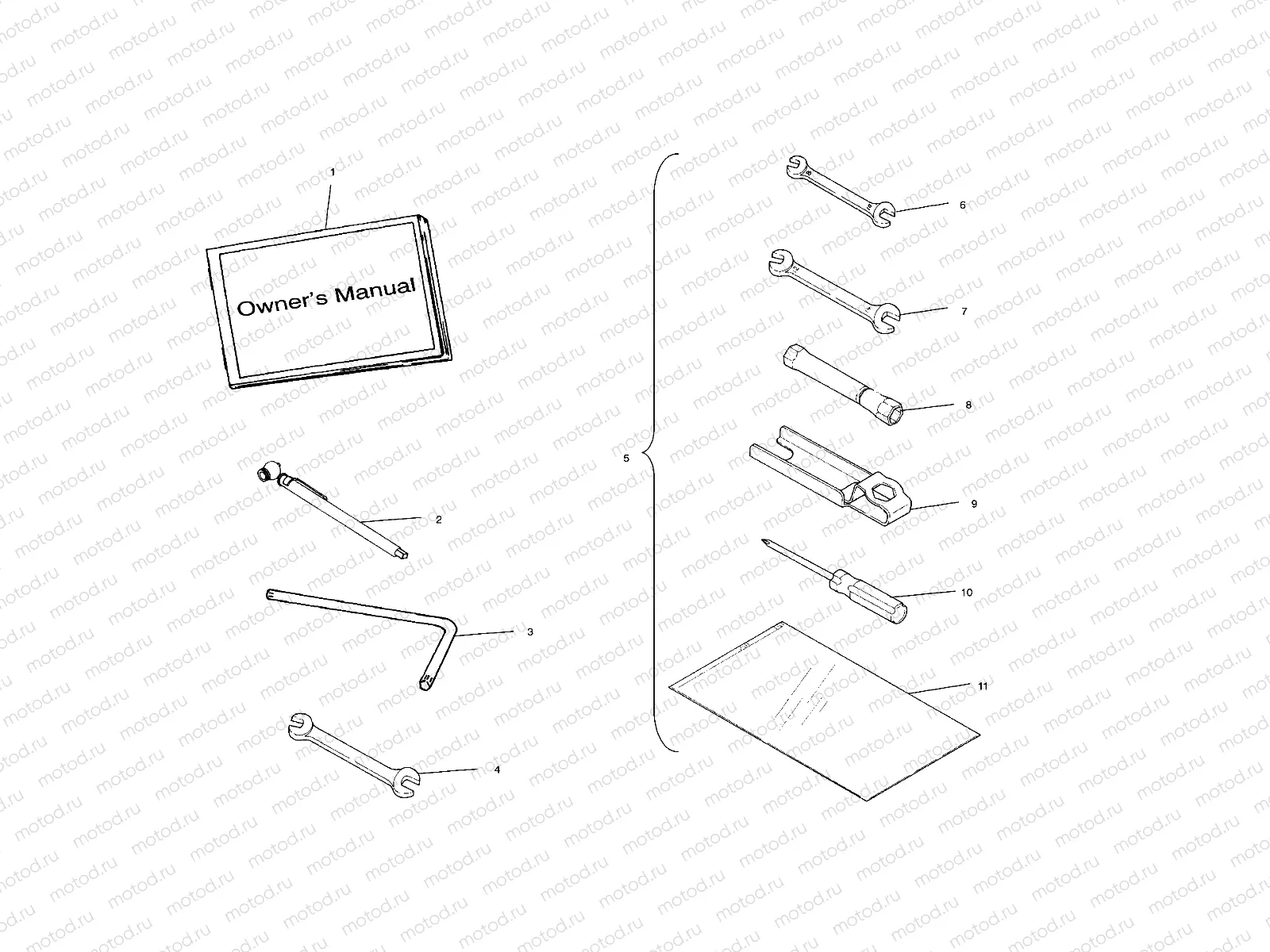 motod.ru

1

Owner's Manual

2

3

4

5

6

7

8

9

10

11