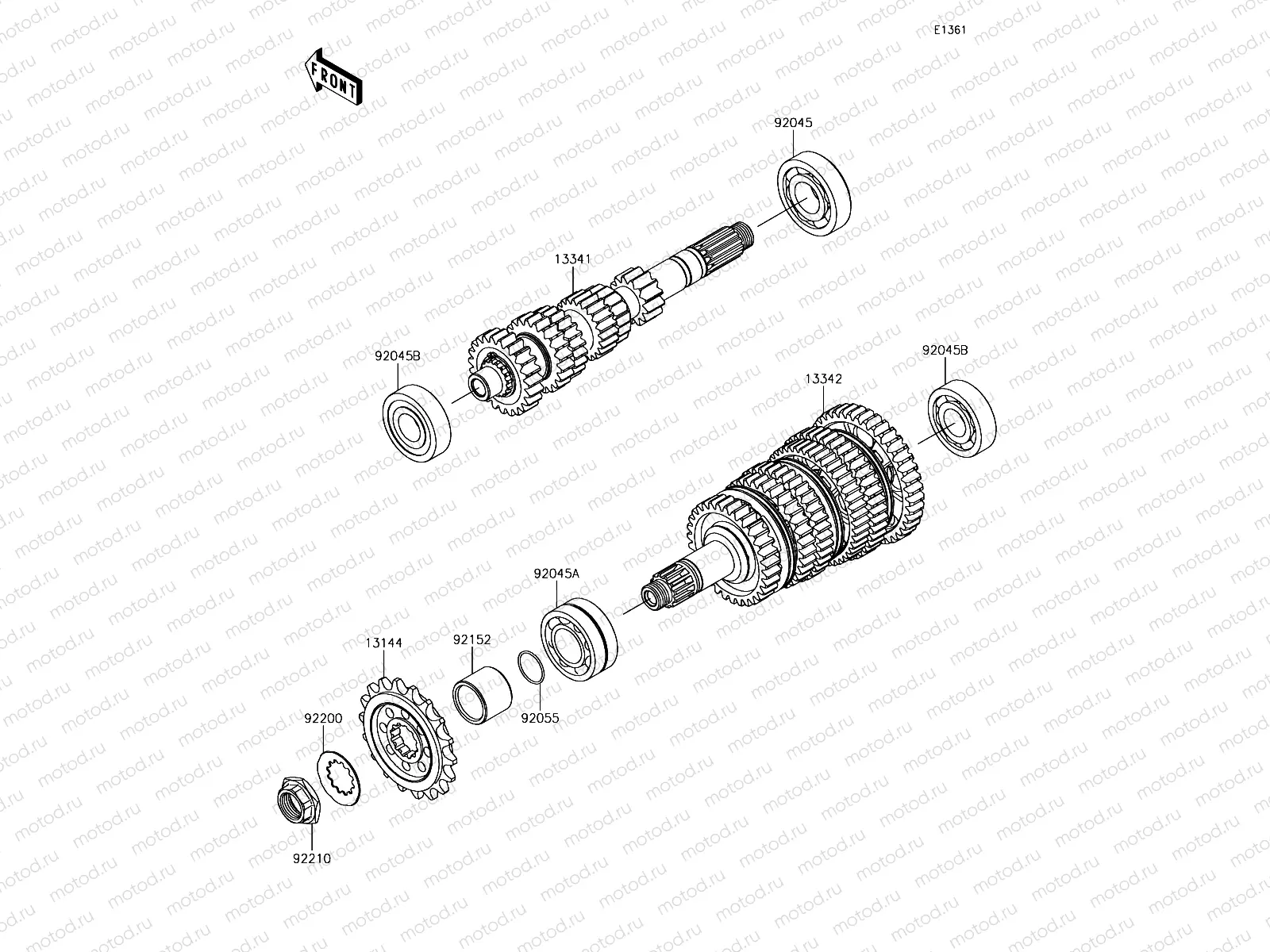 E1361

FRONT

92045

13341

92045B

92045B

13342

92045A

13144

92152

92055

92200

92210

motod.ru