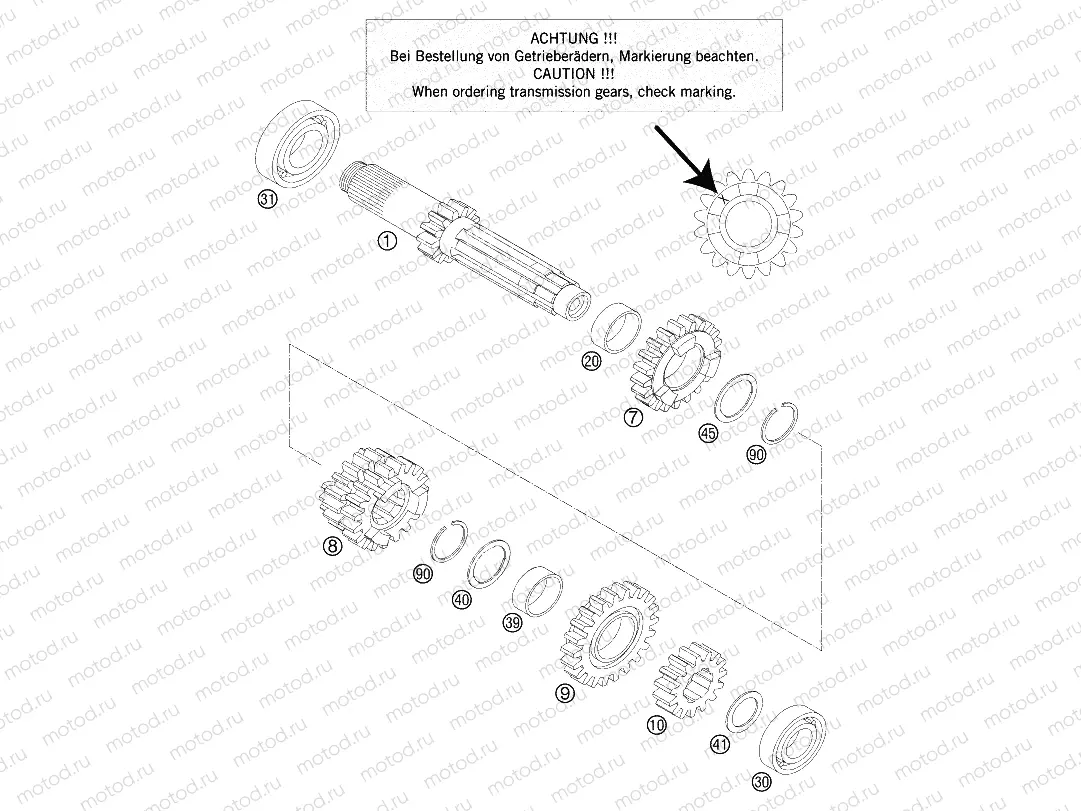 ACHTUNG !!!
Bei Bestellung von Getrieberädern, Markierung beachten.
CAUTION !!!
When ordering transmission gears, check marking.

31
1
20
7
45
90
8
90
40
39
9
10
41
30

motod.ru