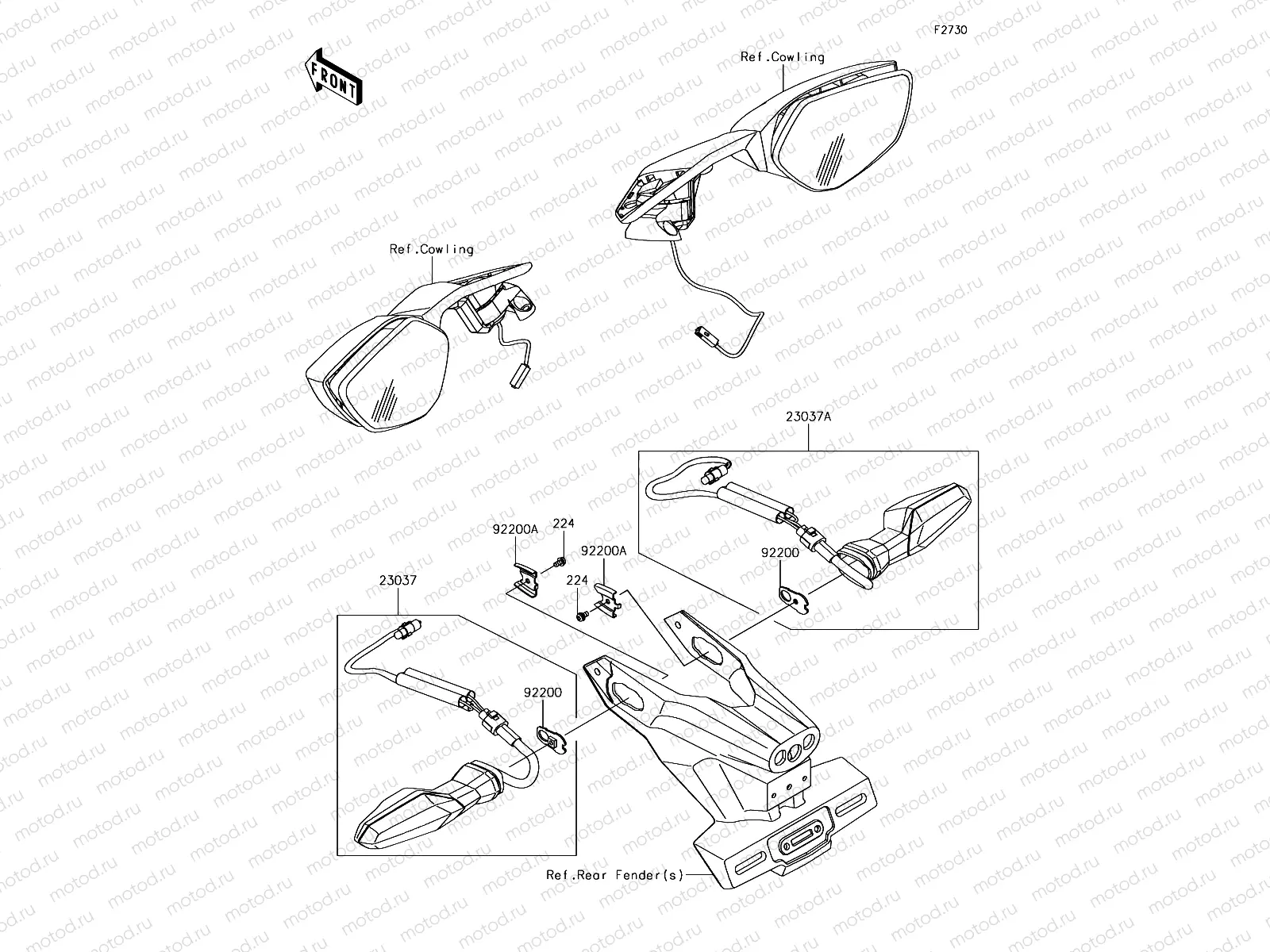 F2730

FRONT

Ref.Cowling

Ref.Cowling

23037A

92200A

224

92200A

224

92200

23037

92200

Ref.Rear Fender(s)

motod.ru