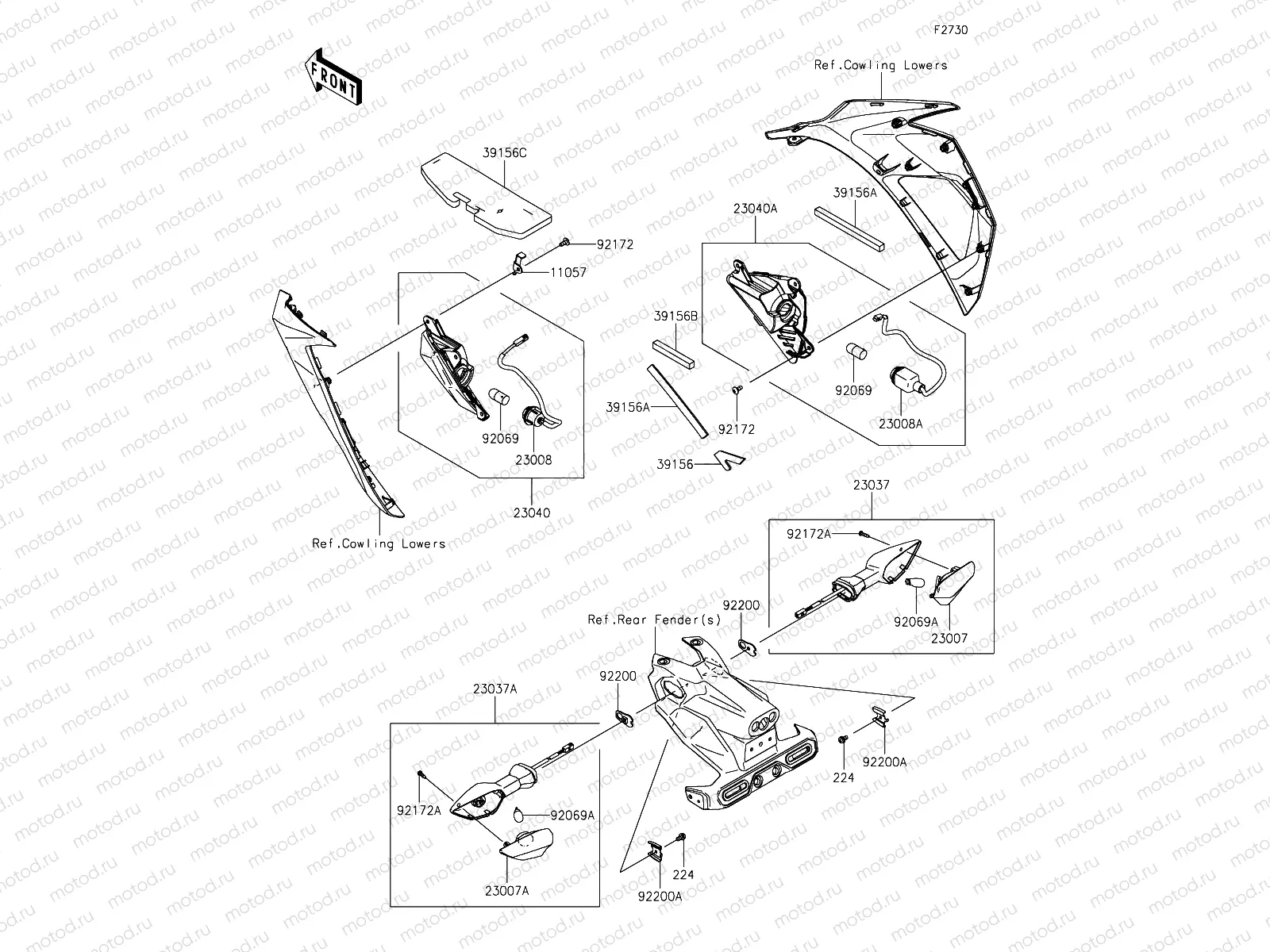 F2730

FRONT

Ref.Cowling Lowers

39156C

92172

11057

92069

23008

23040

Ref.Cowling Lowers

23040A

39156A

39156B

39156A

92172

39156

92069

23008A

23037

92172A

92069A

23007

92200

Ref.Rear Fender(s)

92200

23037A

92172A

92069A

23007A

224

92200A

224

92200A

motod.ru