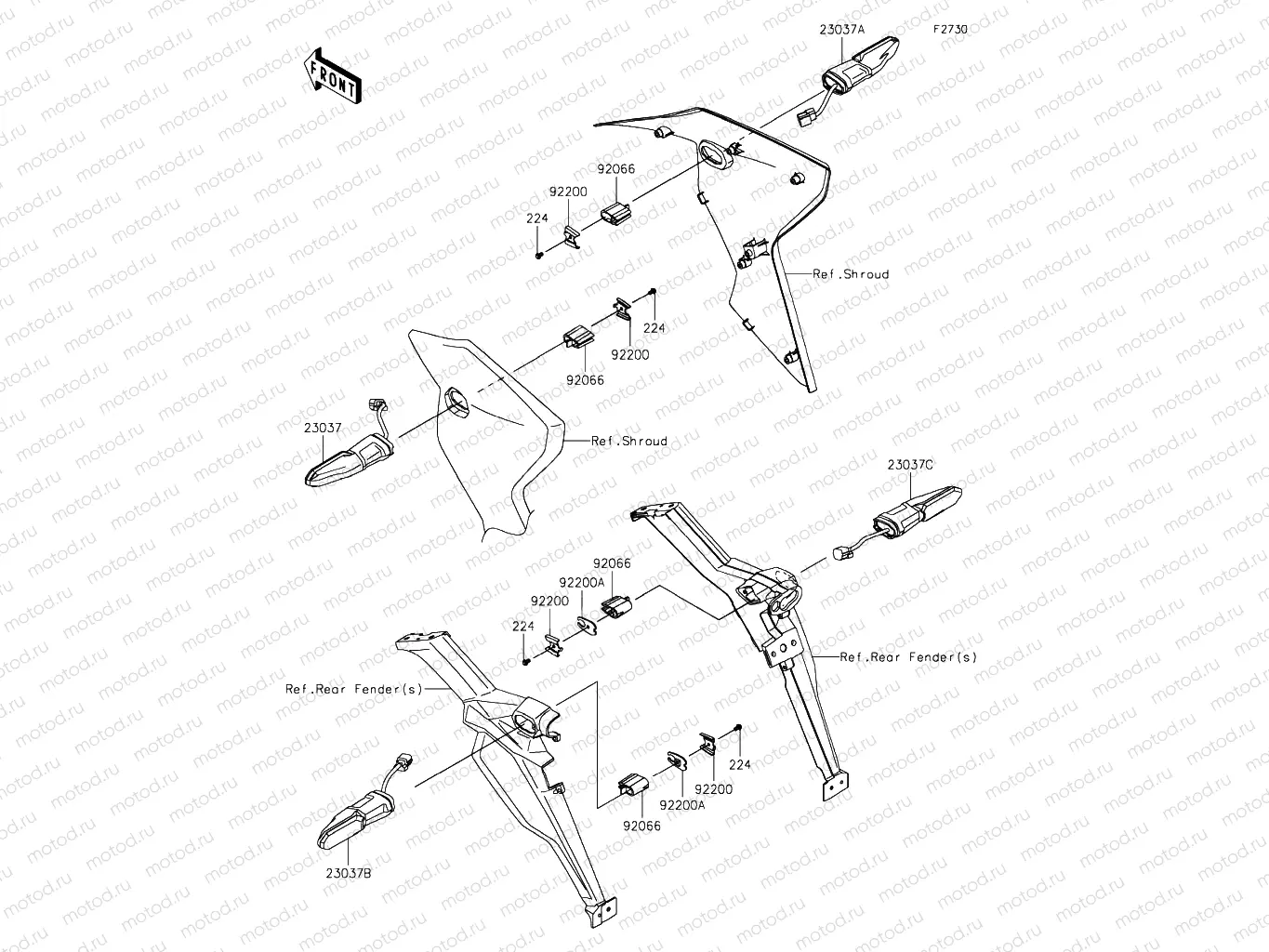 FRONT

23037A

F2730

92066

92200

224

Ref.Shroud

224

92200

92066

23037

Ref.Shroud

23037C

92066

92200A

92200

224

Ref.Rear Fender(s)

Ref.Rear Fender(s)

224

92200

92200A

92066

23037B

motod.ru