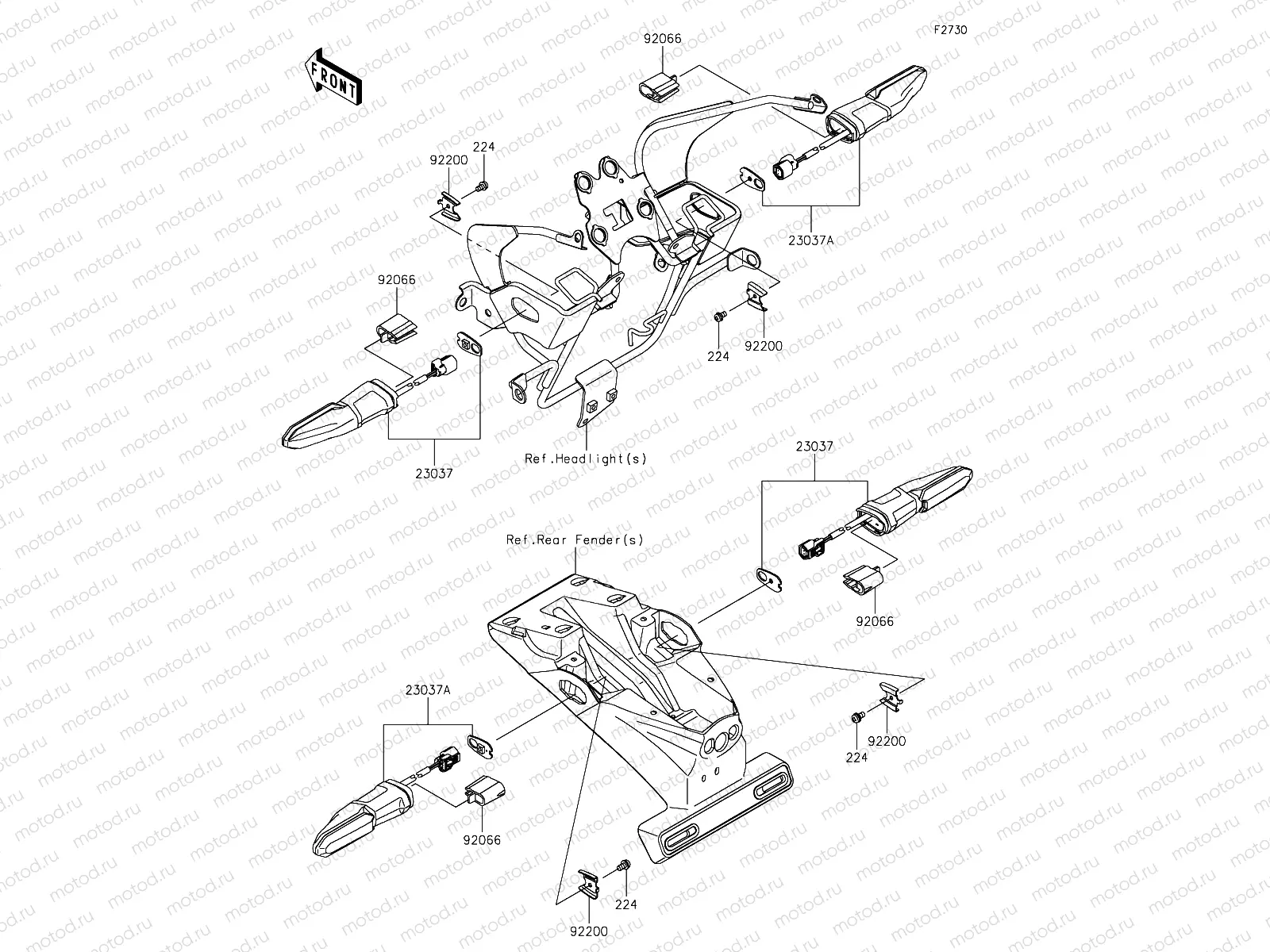 F2730

FRONT

92066

224

92200

23037A

92066

224

92200

23037

Ref.Headlight(s)

23037

Ref.Rear Fender(s)

92066

23037A

92200

224

92066

224

92200

motod.ru