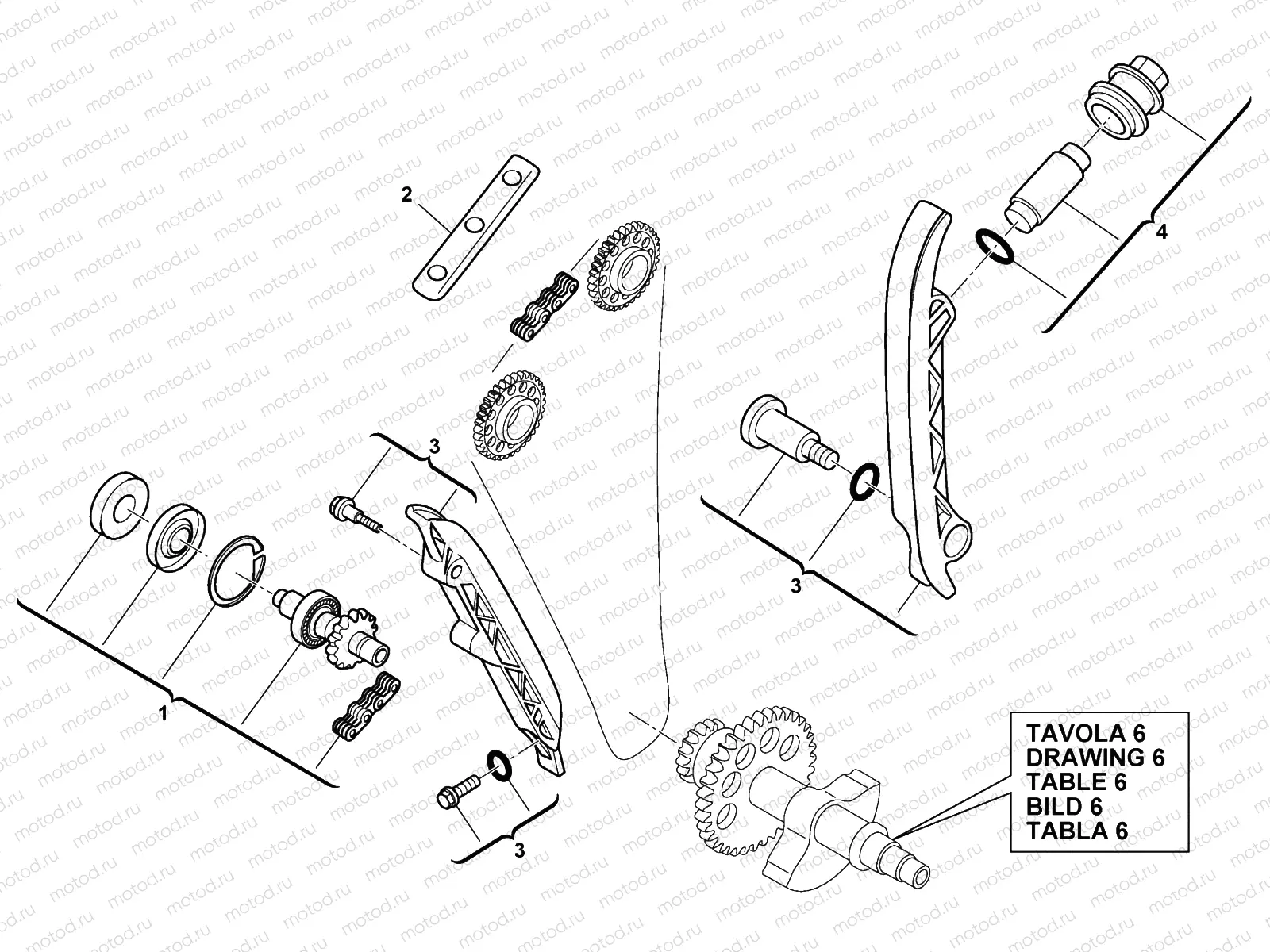 motod.ru

2

4

3

3

1

3

TAVOLA 6
DRAWING 6
TABLE 6
BILD 6
TABLA 6