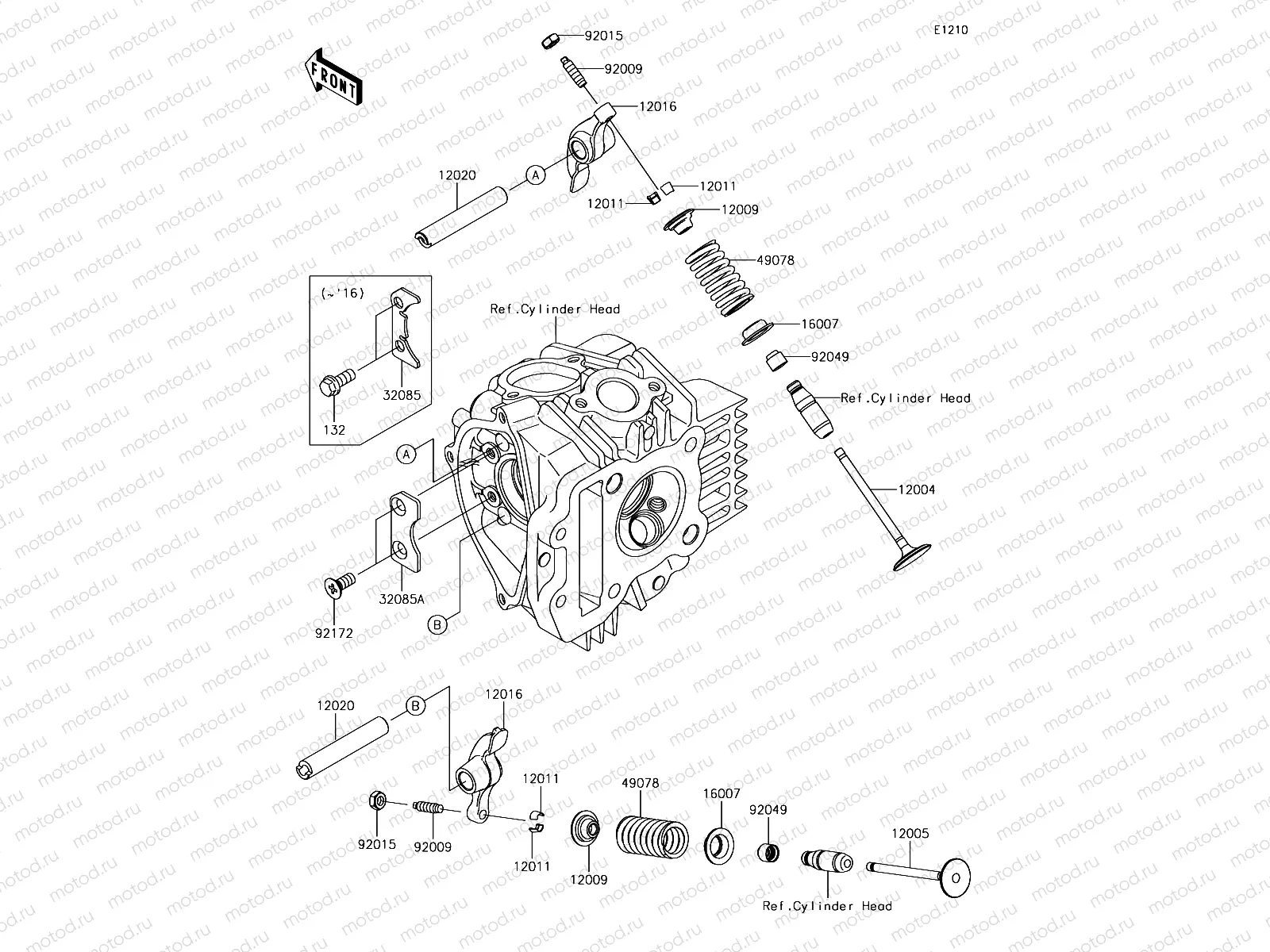 E1210

FRONT

92015
92009
12016
12020
A
12011
12011
12009
49078
(~'16)
Ref.Cylinder Head
16007
92049
Ref.Cylinder Head
32085
132
A
12004
32085A
92172
B

12020
B
12016
12011
49078
16007
92049
12005
92015
92009
12011
12009
Ref.Cylinder Head

motod.ru