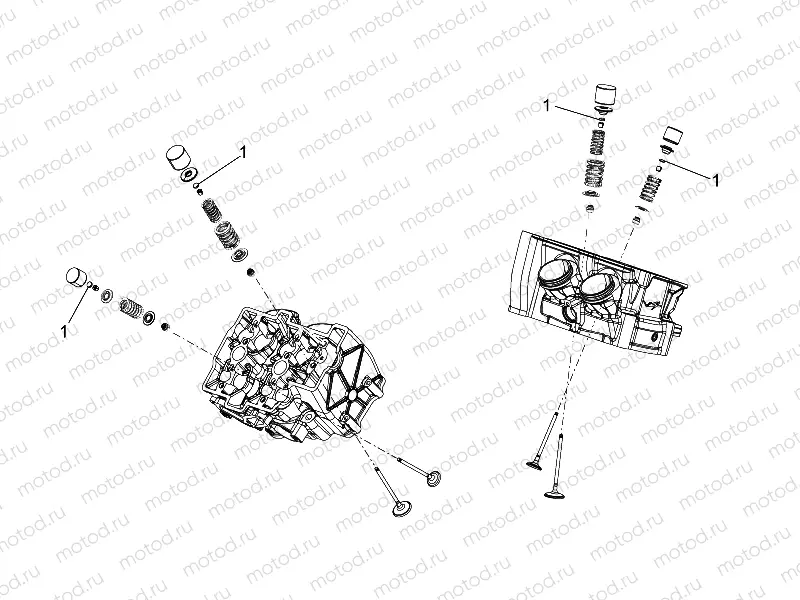 motod.ru

1
1
1
1