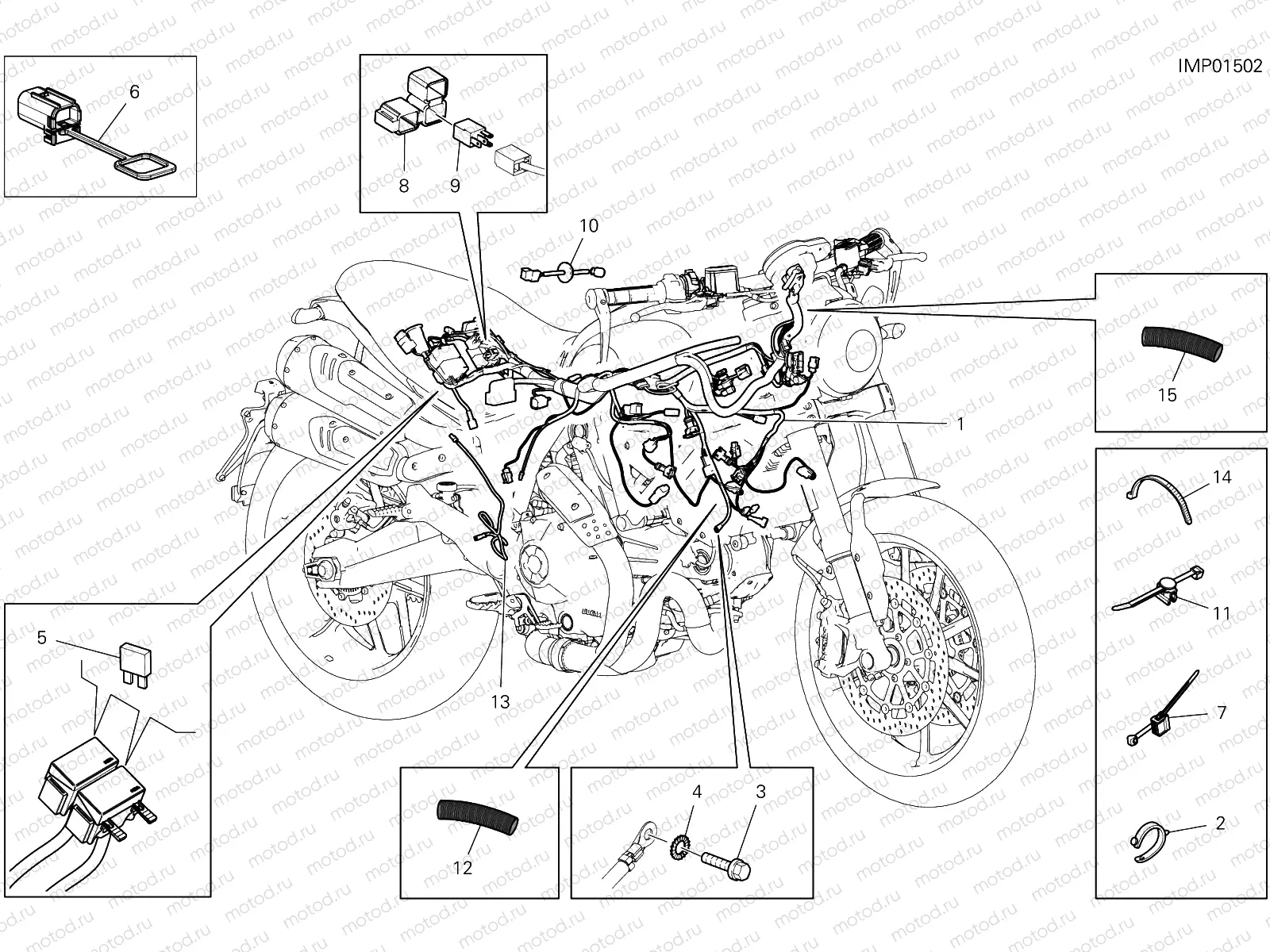 IMP01502

6

8 9

10

15

1

14

11

7

2

5

13

12

4 3

motod.ru