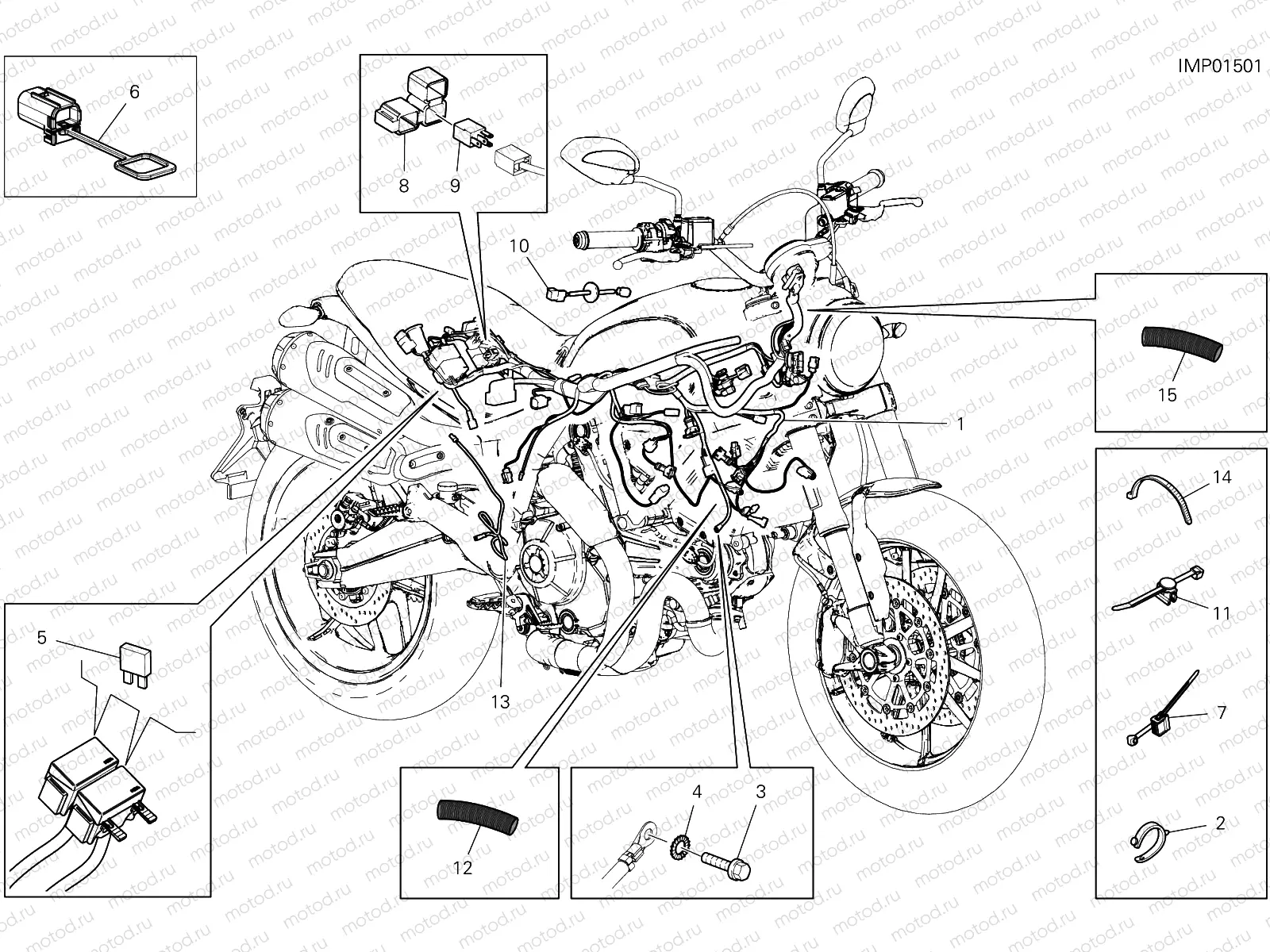 IMP01501

6

8 9

10

15

1

14

11

7

2

5

13

12

4 3

motod.ru