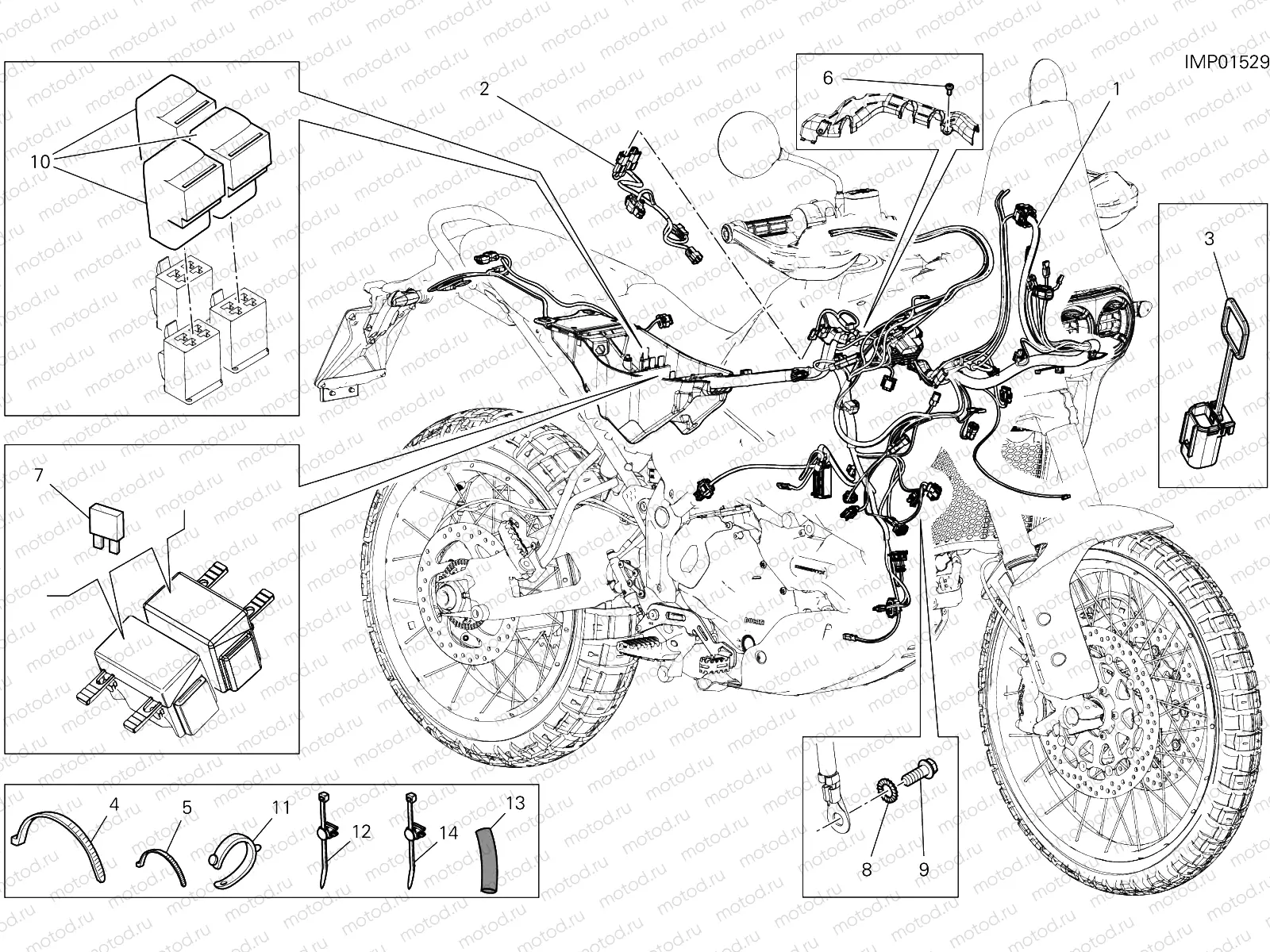 IMP01529

10

2

6

1

3

7

4

5

11

12

14

13

8

9

motod.ru