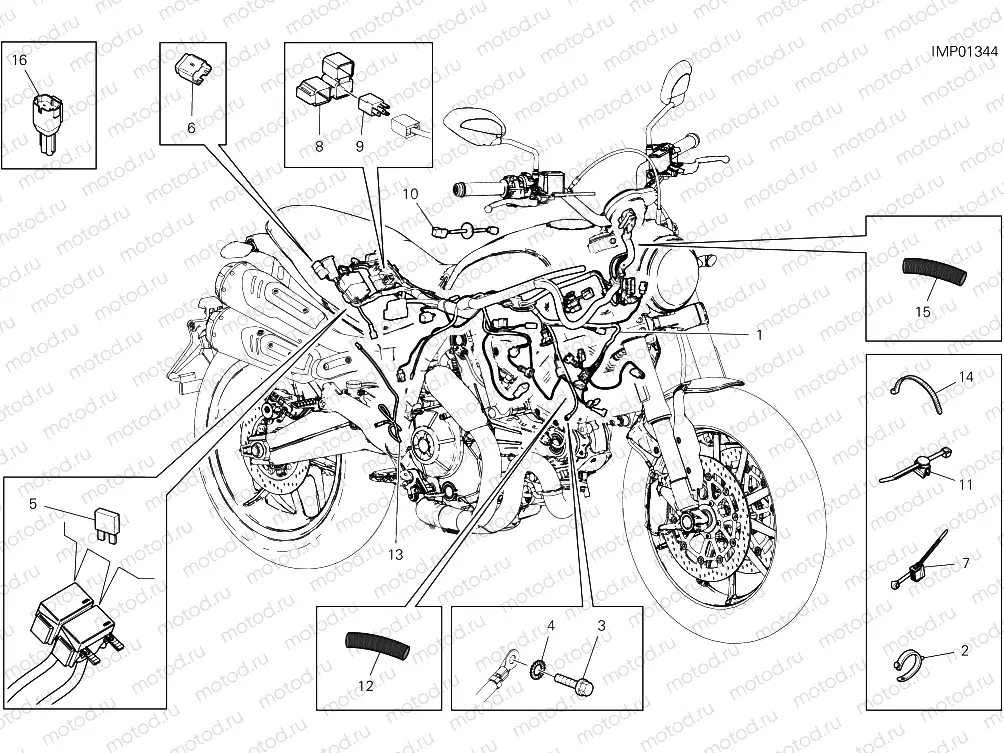 IMP01344

16

6

8

9

10

15

1

14

11

7

2

5

13

12

4

3

motod.ru