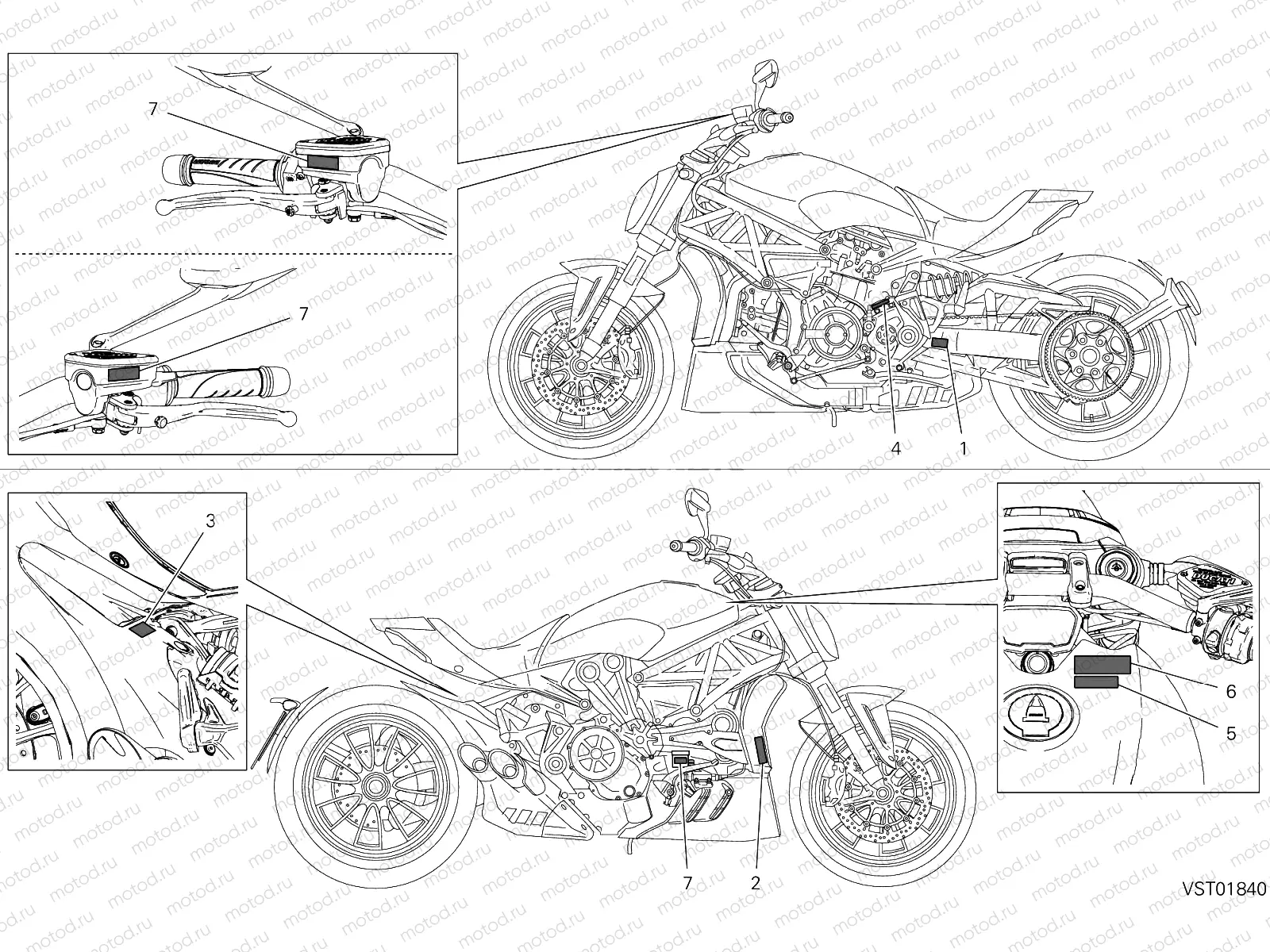 7

7

4
1

3

6
5

7
2

VST01840

motod.ru