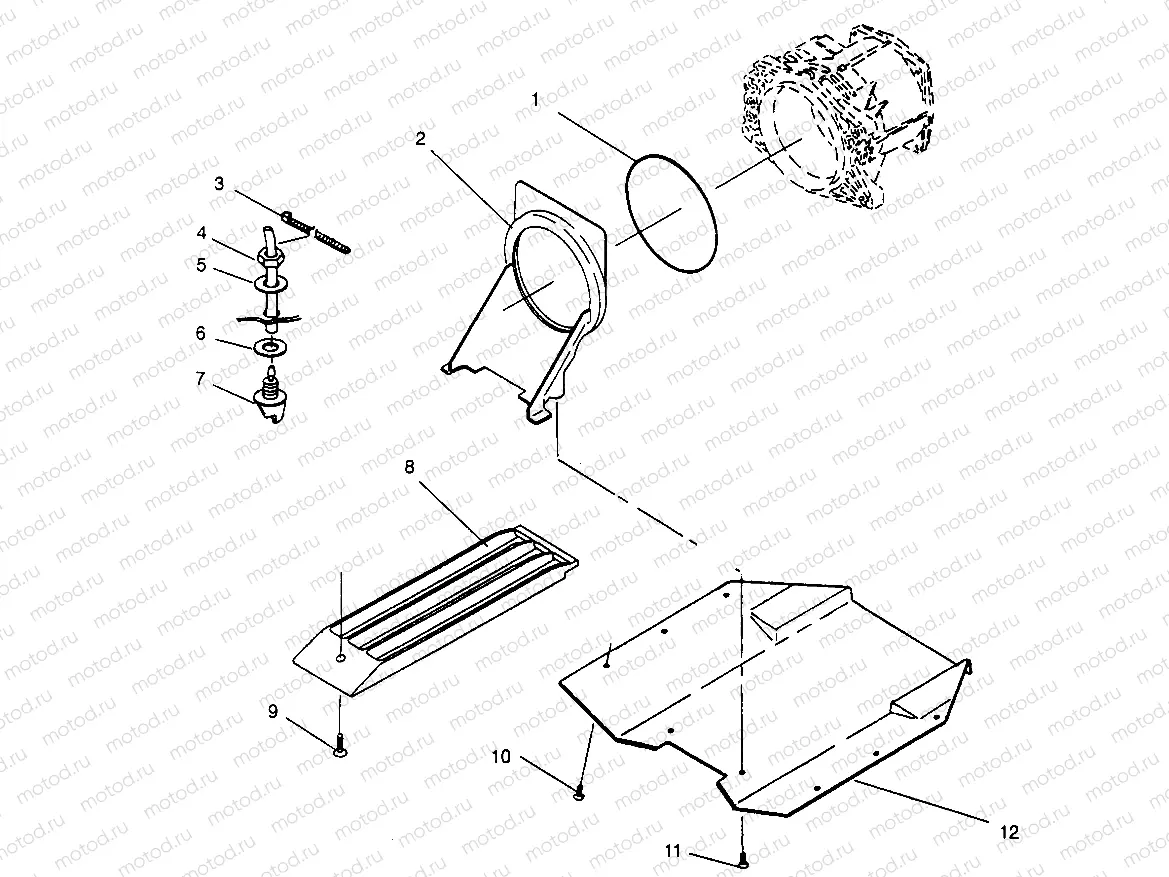 1
2
3
4
5
6
7
8
9
10
11
12

motod.ru