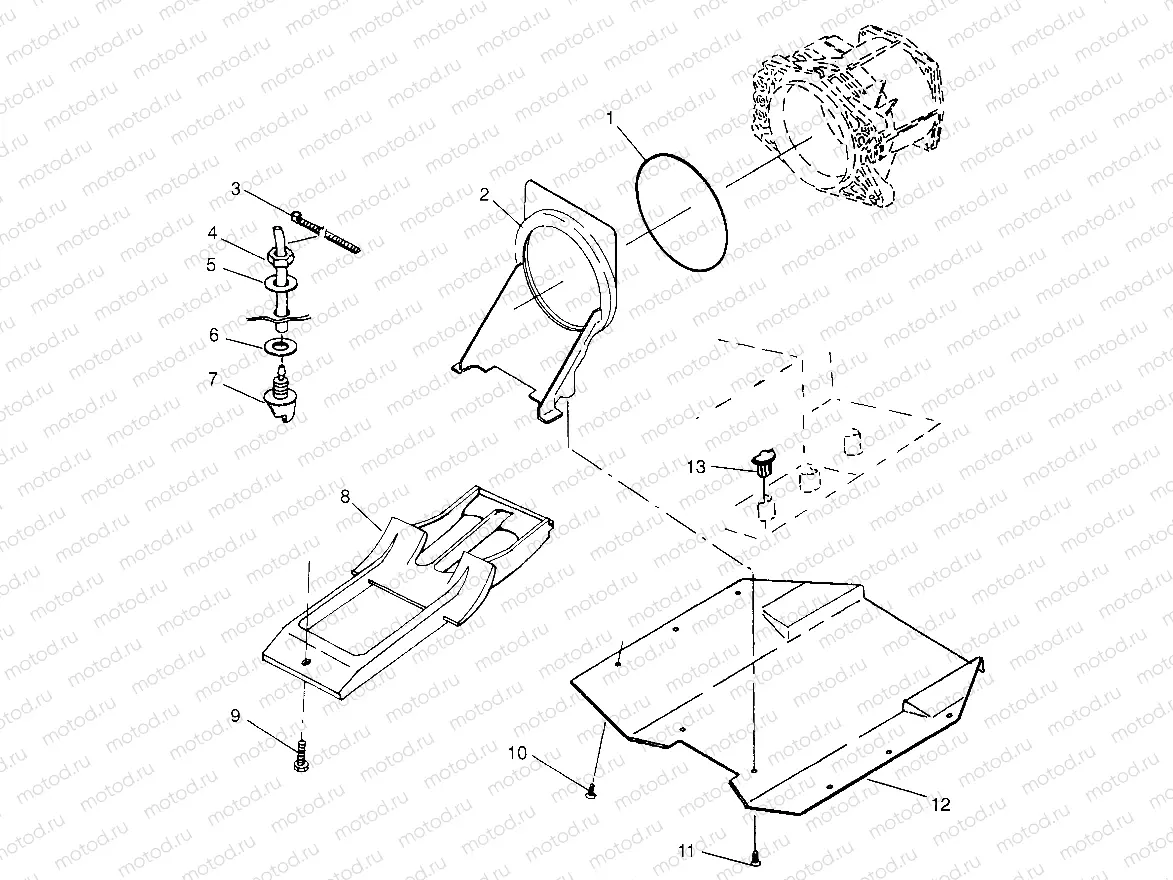 1
2
3
4
5
6
7
8
9
10
11
12
13
motod.ru