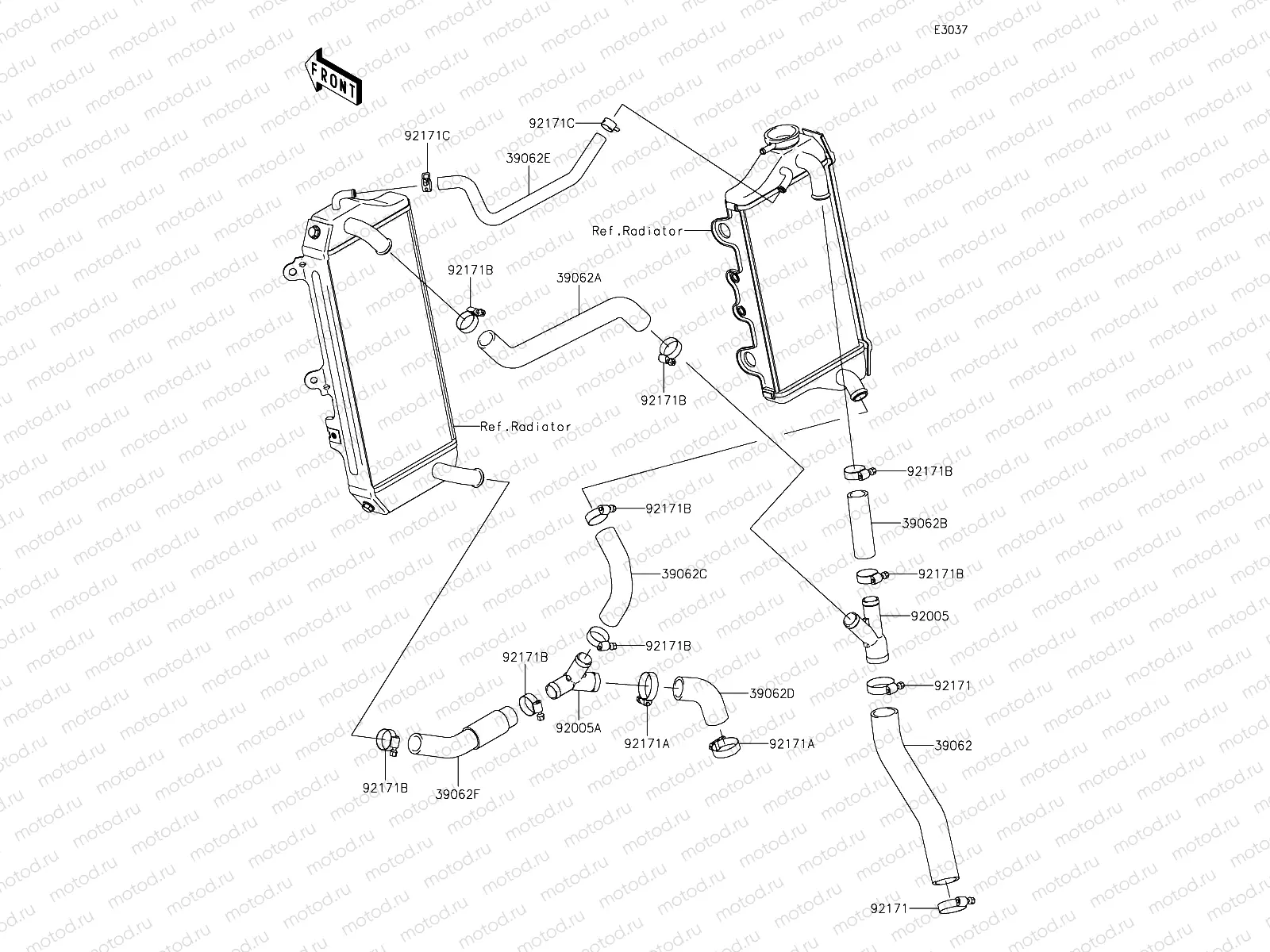 E3037

FRONT

92171C
92171C
39062E
Ref.Radiator
92171B
39062A
92171B
Ref.Radiator
92171B
92171B
39062B
39062C
92171B
92005
92171B
92171B
92171
39062D
92005A
92171A
92171A
39062
92171B
39062F
92171

motod.ru