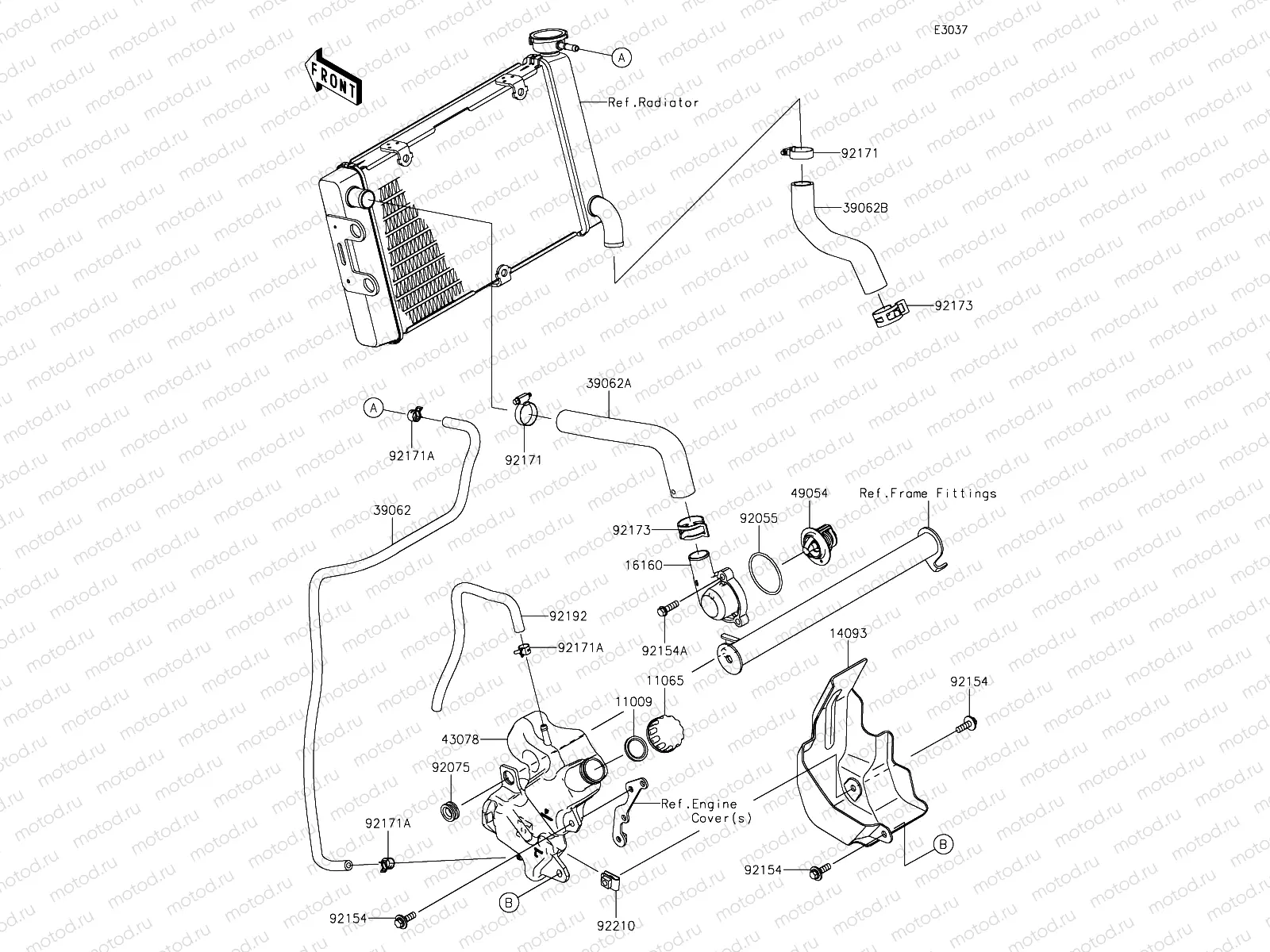 E3037

FRONT

A

Ref.Radiator

92171

39062B

92173

39062A

A

92171A

92171

39062

49054

Ref.Frame Fittings

92055

92173

16160

92192

92154A

92171A

14093

11065

92154

11009

43078

92075

Ref.Engine Cover(s)

92171A

B

92154

B

92154

92210

motod.ru