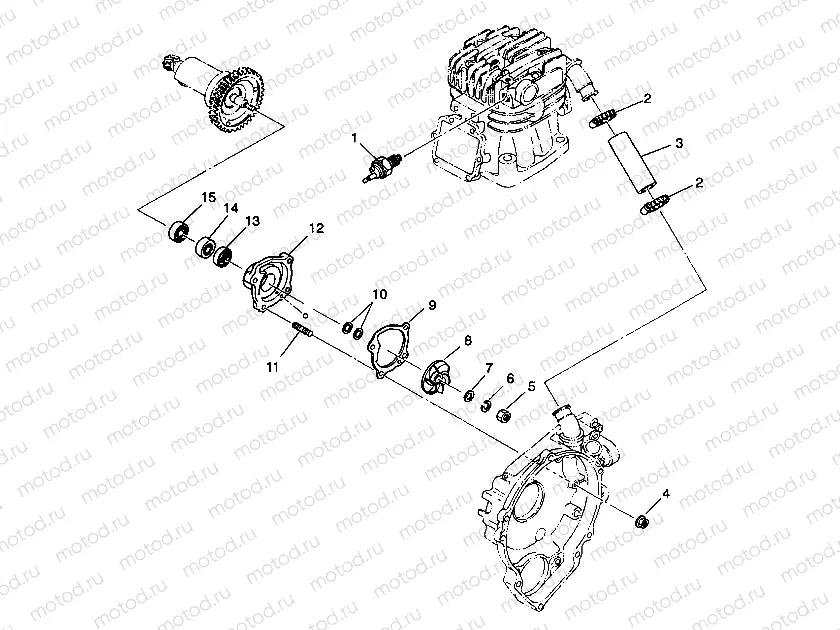 motod.ru

1
2
3
2
15
14
13
12
10
9
11
8
7
6
5
4