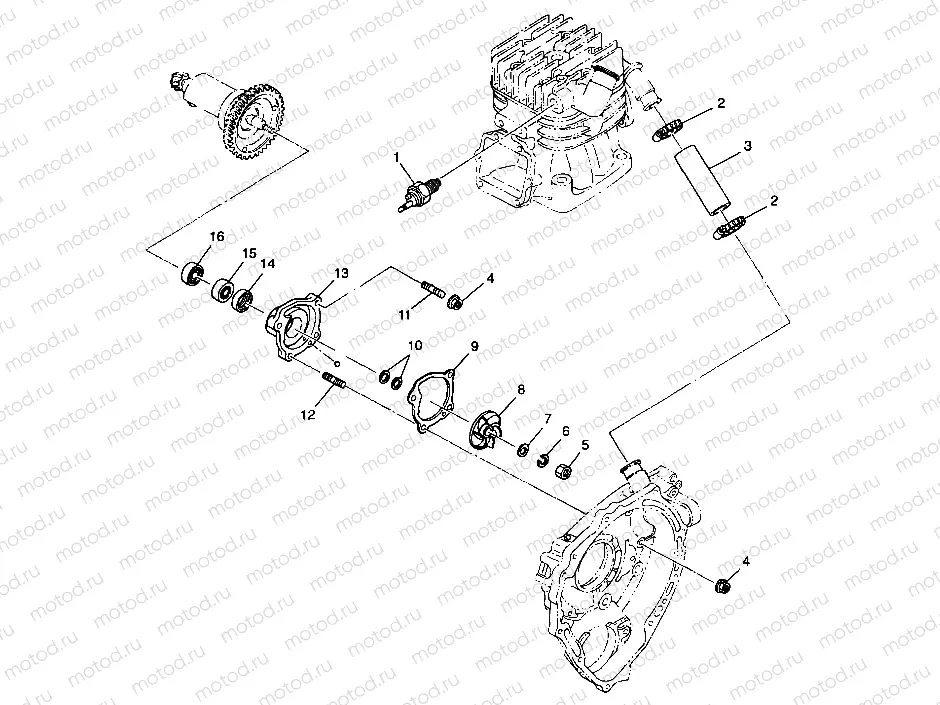 motod.ru

1
2
3
2
16
15
14
13
11
4
10
9
12
8
7
6
5
4