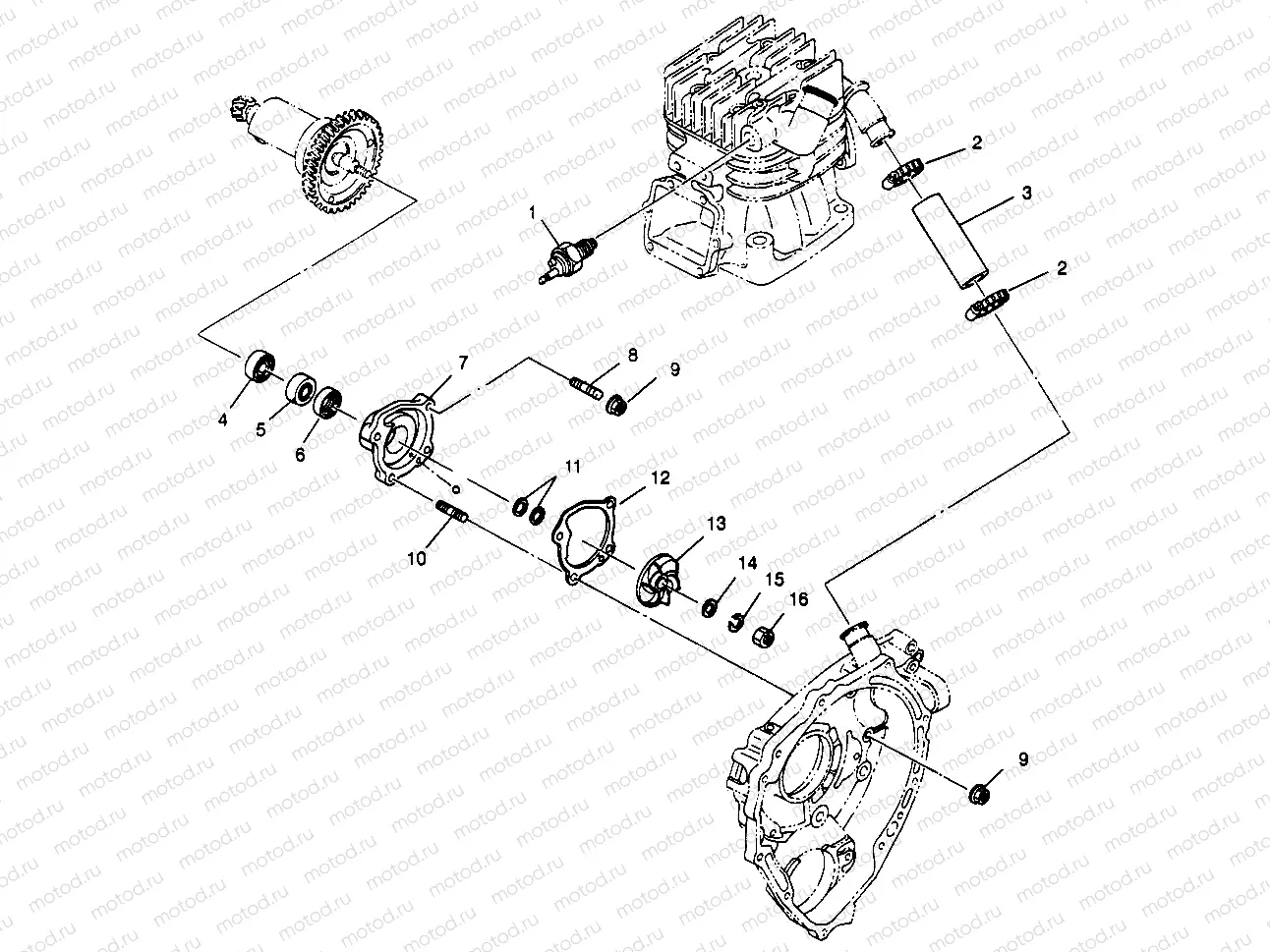 motod.ru

1
2
3
2
4
5
6
7
8
9
10
11
12
13
14
15
16
9