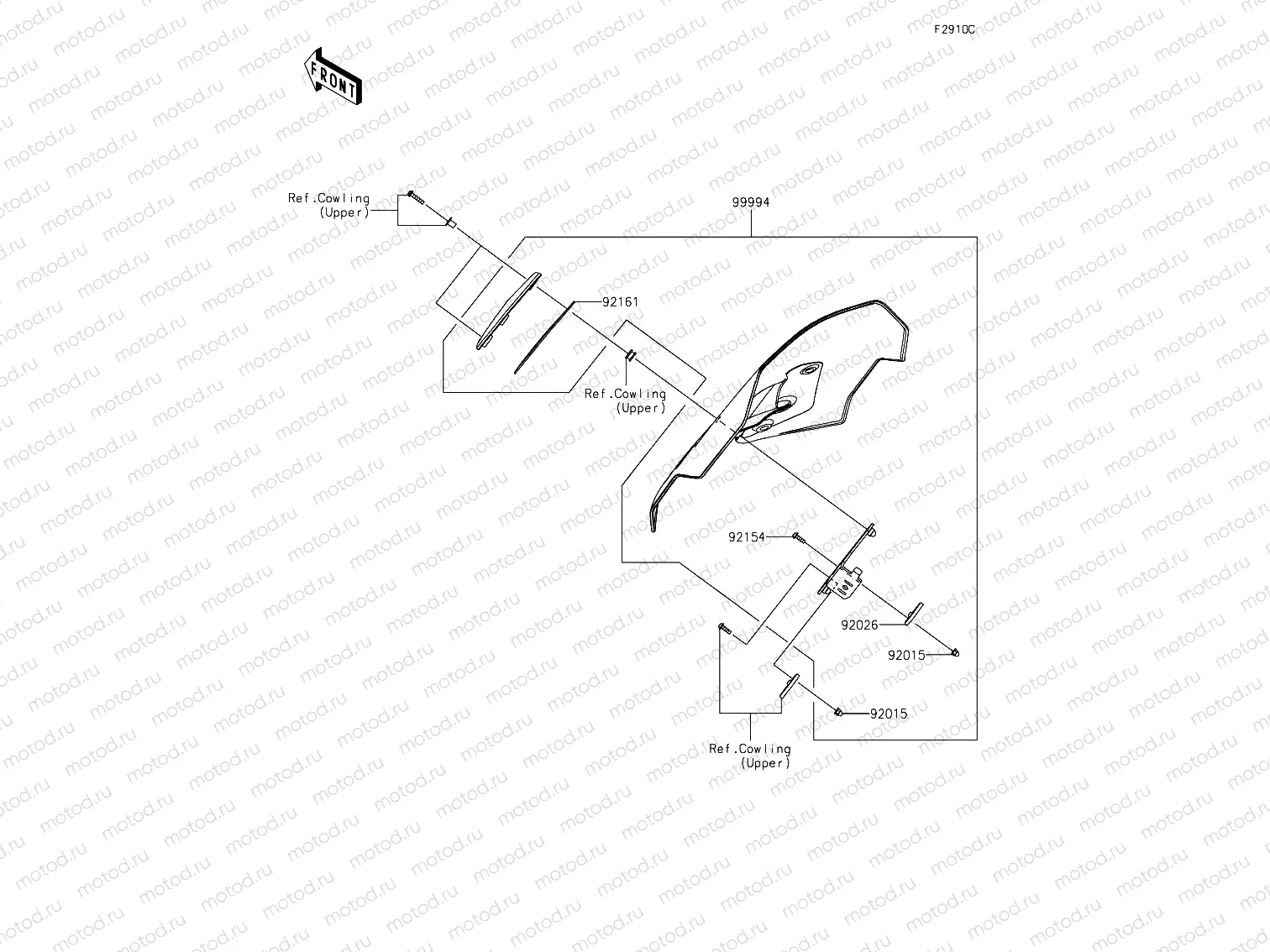 F2910C

FRONT

Ref.Cowling (Upper)

99994

92161

Ref.Cowling (Upper)

92154

92026

92015

92015

Ref.Cowling (Upper)

motod.ru