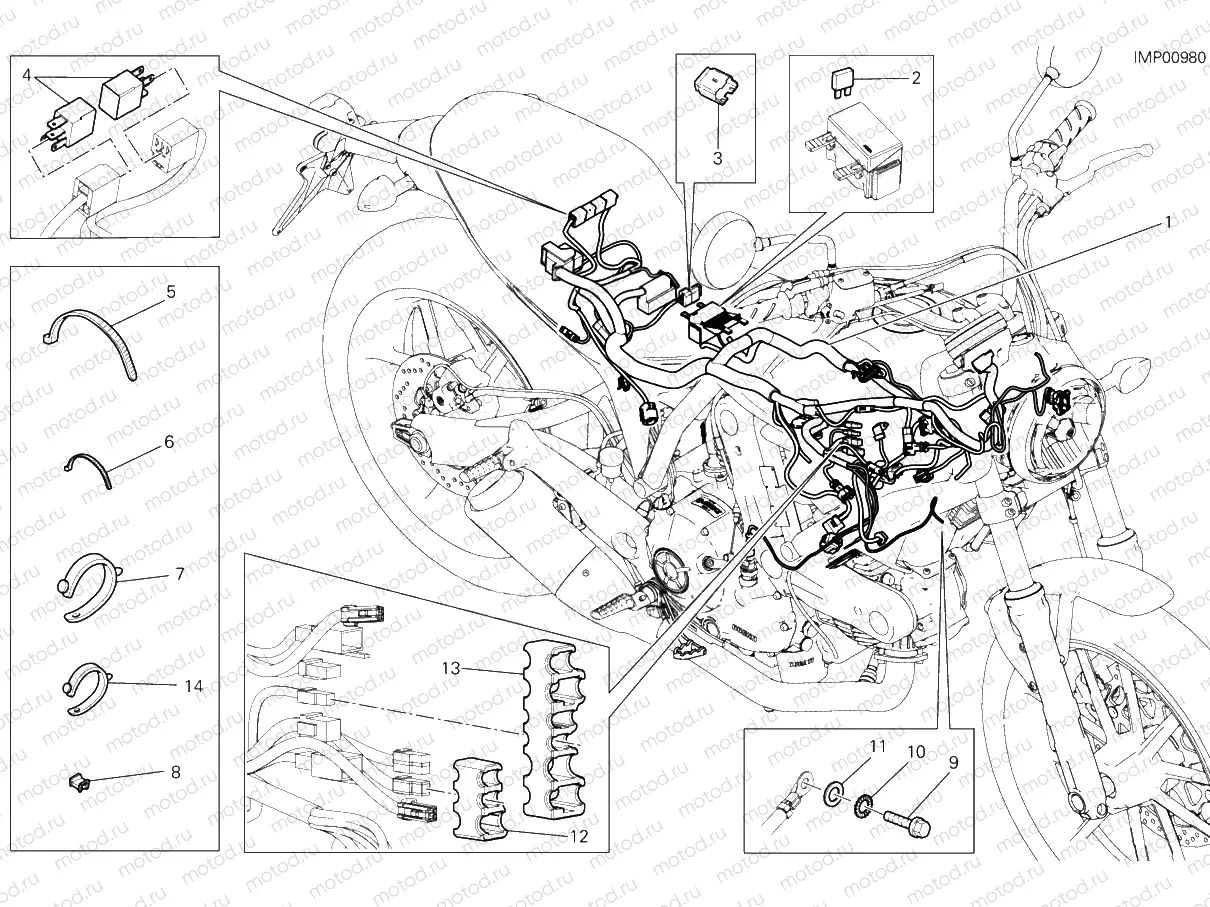 IMP00980

4

3

2

1

5

6

7

14

8

13

12

11

10

9

motod.ru