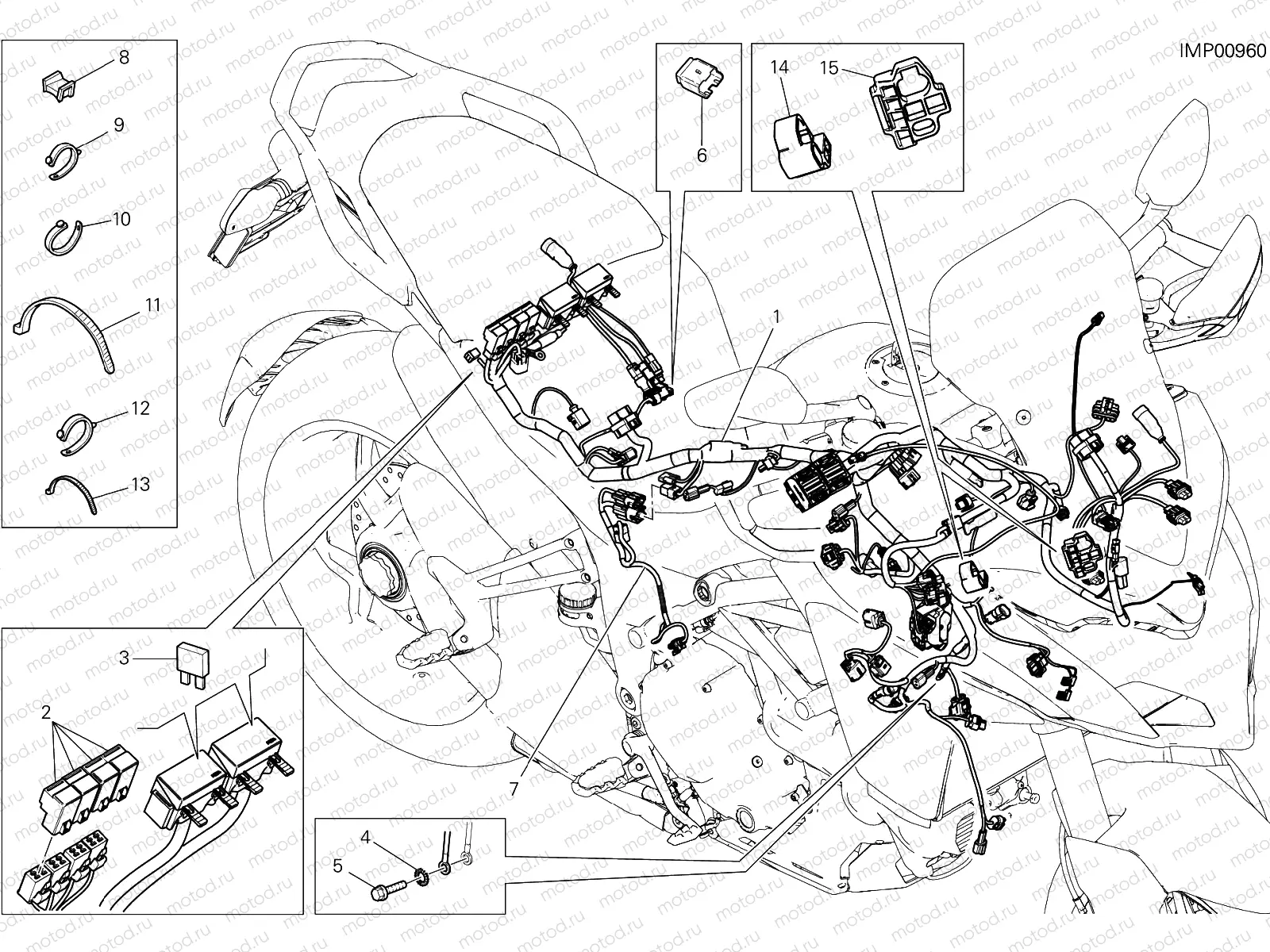 IMP00960

8
9
10
11
12
13

6

14
15

1

3
2

7

4
5

motod.ru