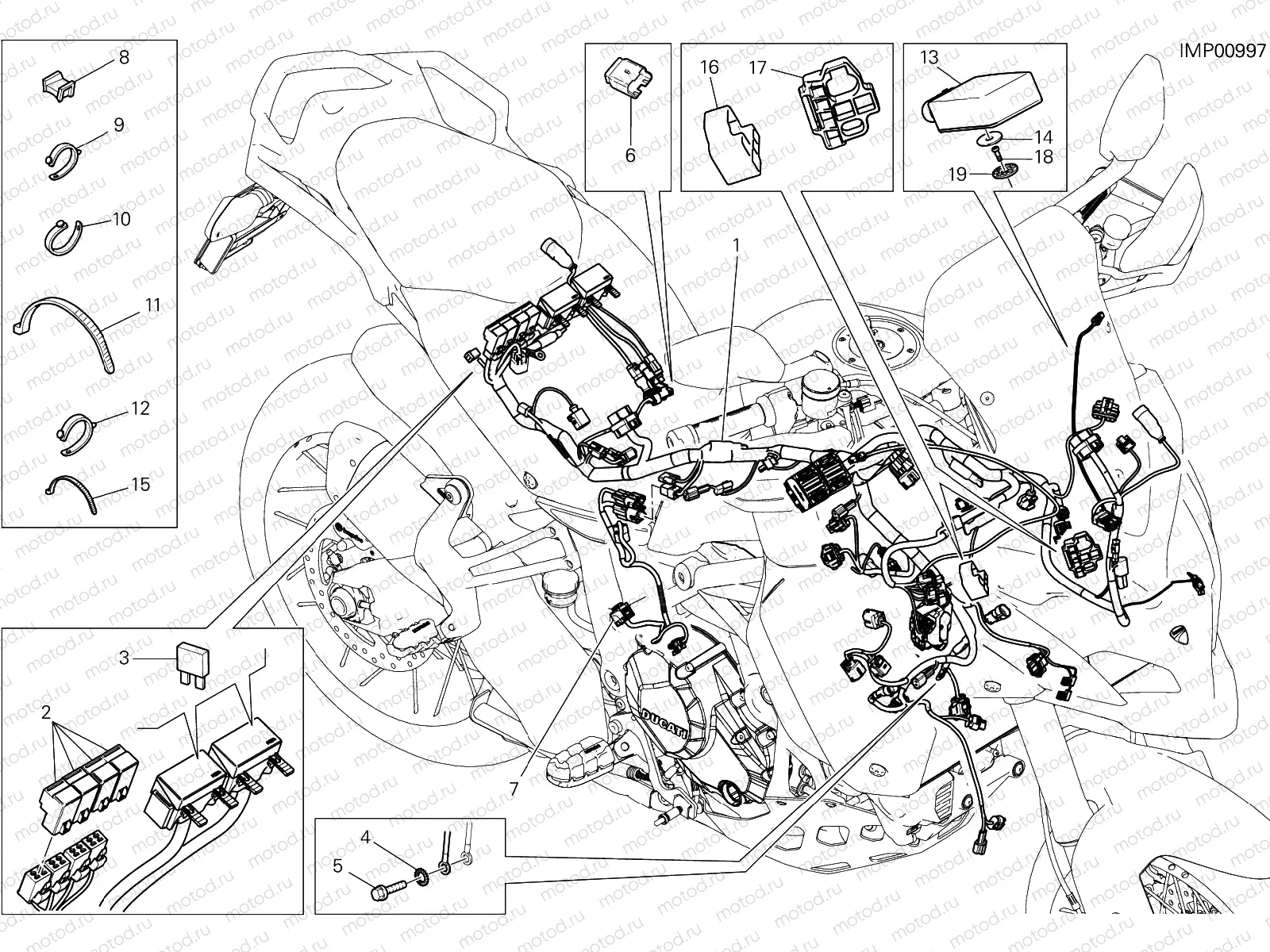 IMP00997

8
9
10
11
12
15

6

16
17

13
14
18
19

1

3
2

7

4
5

DUCATI

motod.ru