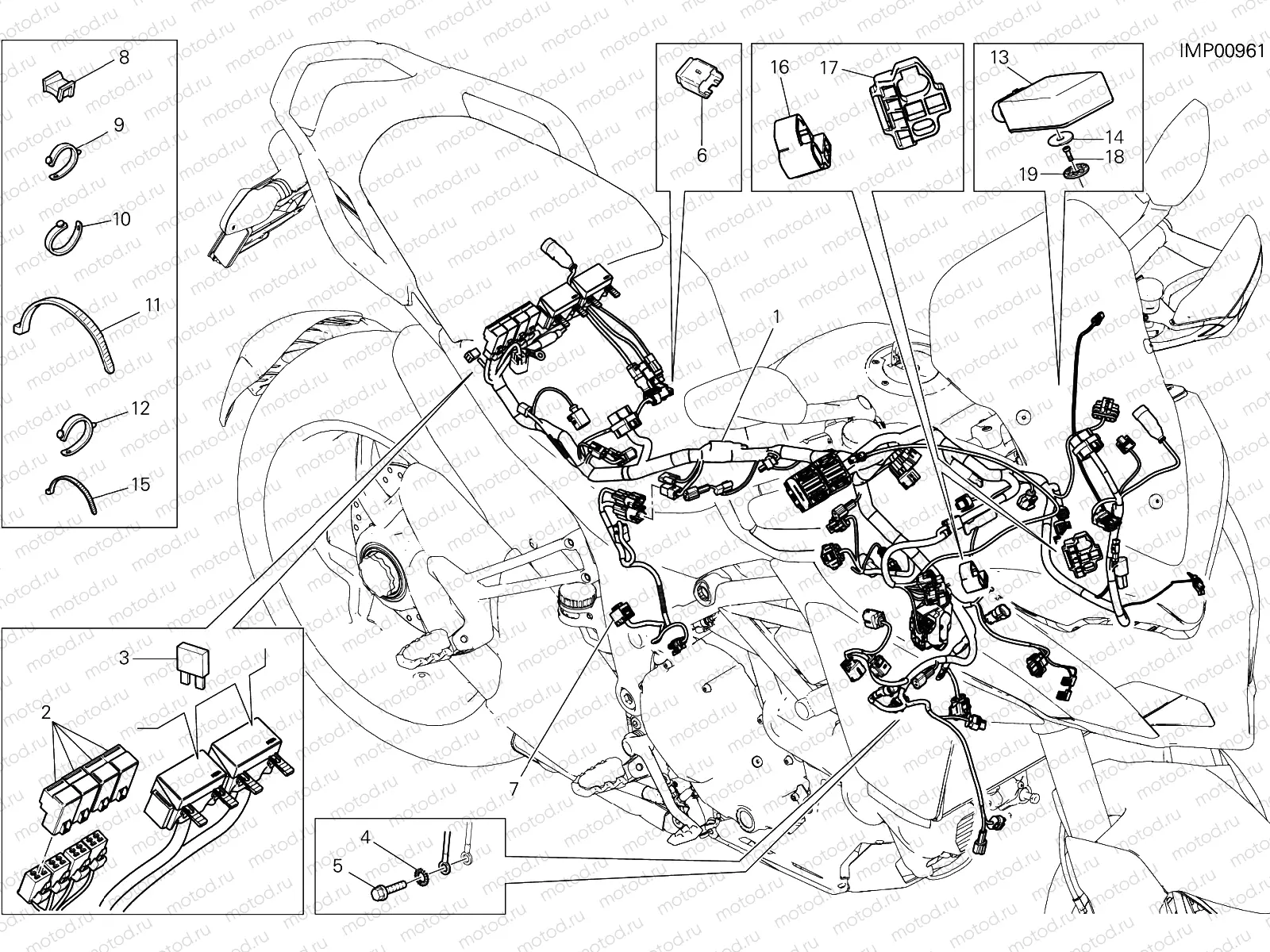 IMP00961

8
9
10
11
12
15

6

16
17

13
14
18
19

1

3
2

7

4
5

motod.ru