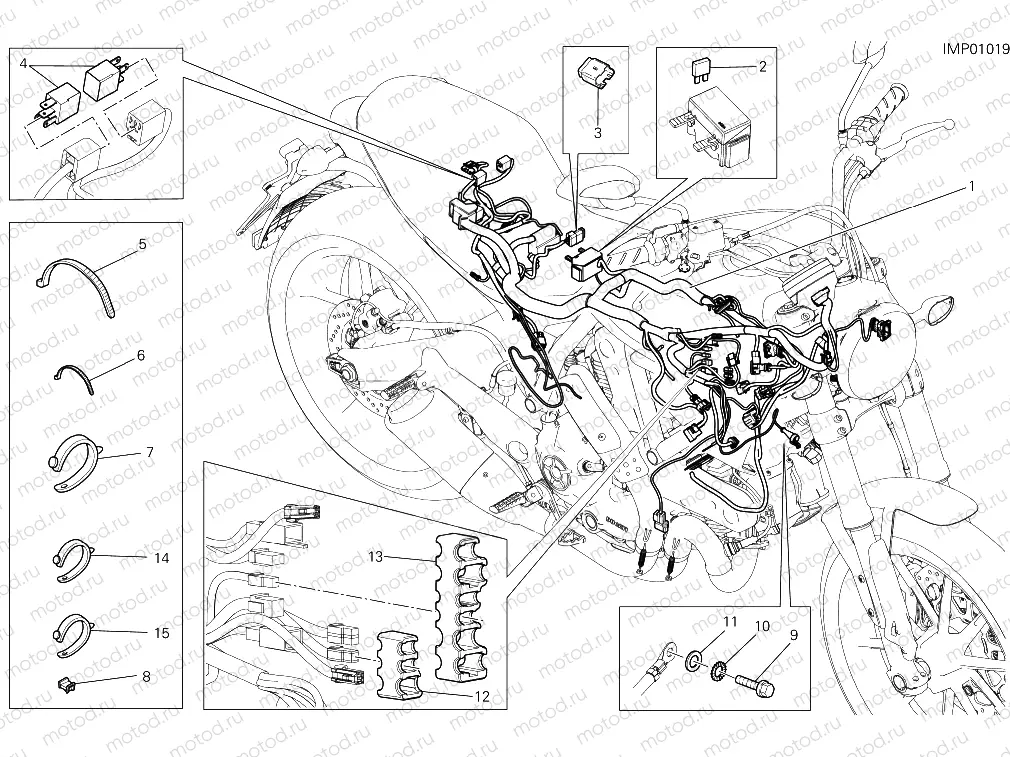 IMP01019

4

3

2

1

5

6

7

14

15

8

13

12

11

10

9

motod.ru