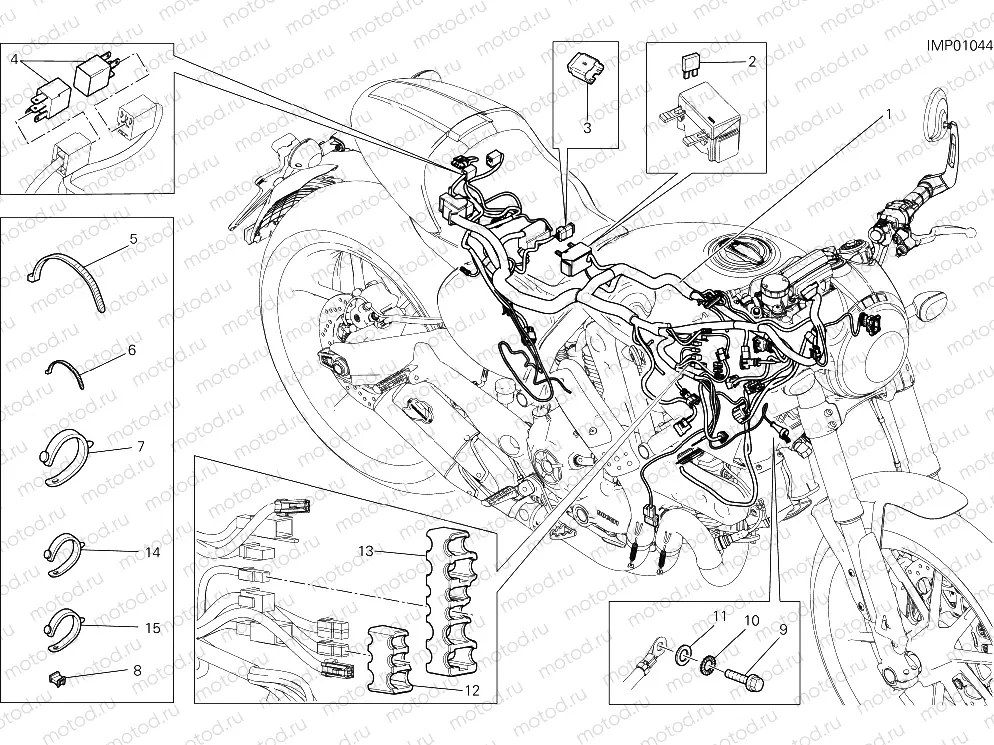 IMP01044

4
3
2
1
5
6
7
14
15
8
13
12
11
10
9

motod.ru