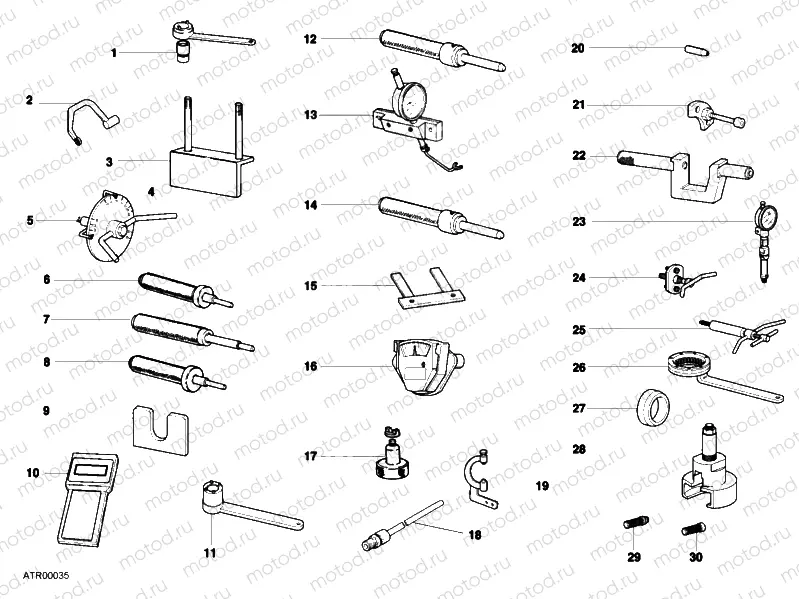 1
2
3
4
5
6
7
8
9
10
11
12
13
14
15
16
17
18
19
20
21
22
23
24
25
26
27
28
29
30
ATR00035
motod.ru