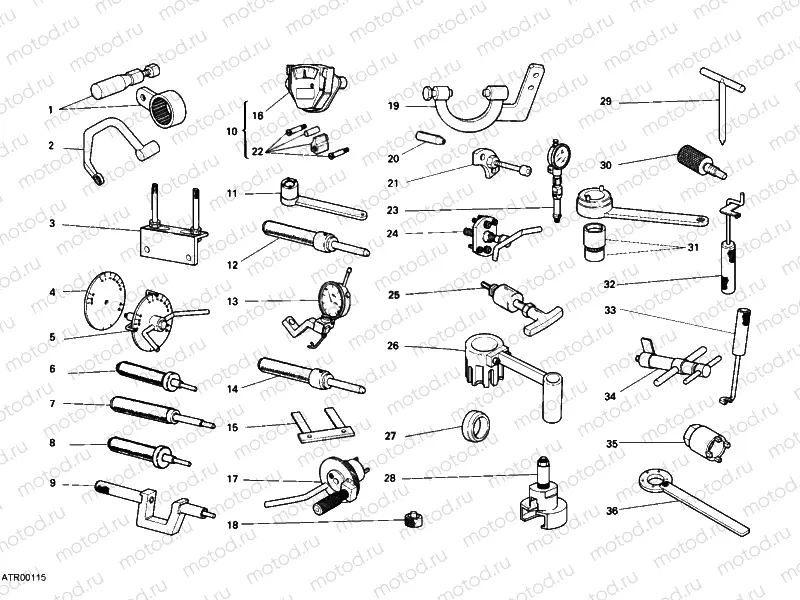 motod.ru

1
2
3
4
5
6
7
8
9
10
16
22
11
12
13
14
15
17
18
19
20
21
23
24
25
26
27
28
29
30
31
32
33
34
35
36

ATR00115