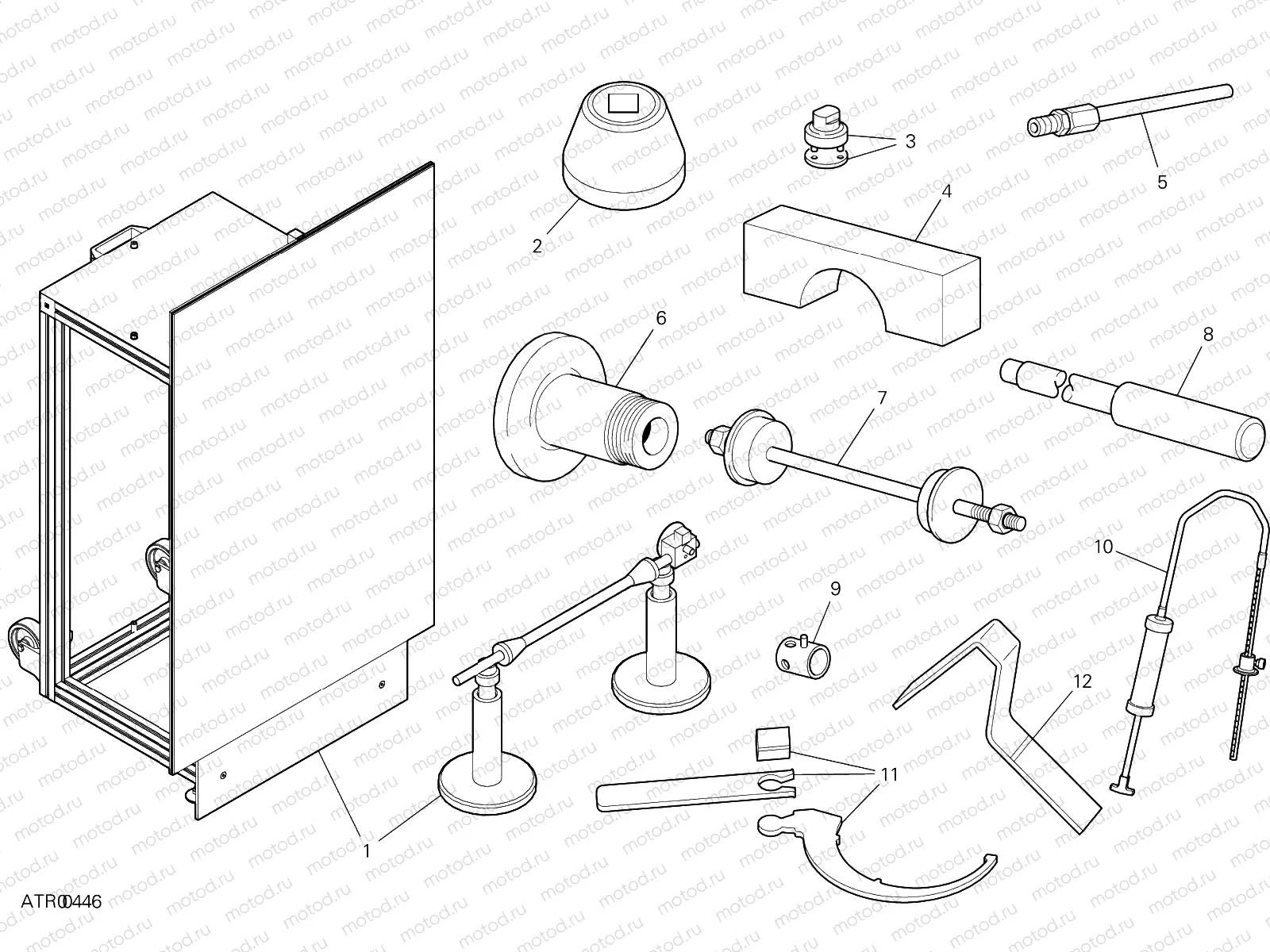 motod.ru

2

3

5

4

6

8

7

10

9

12

11

1

ATR00446