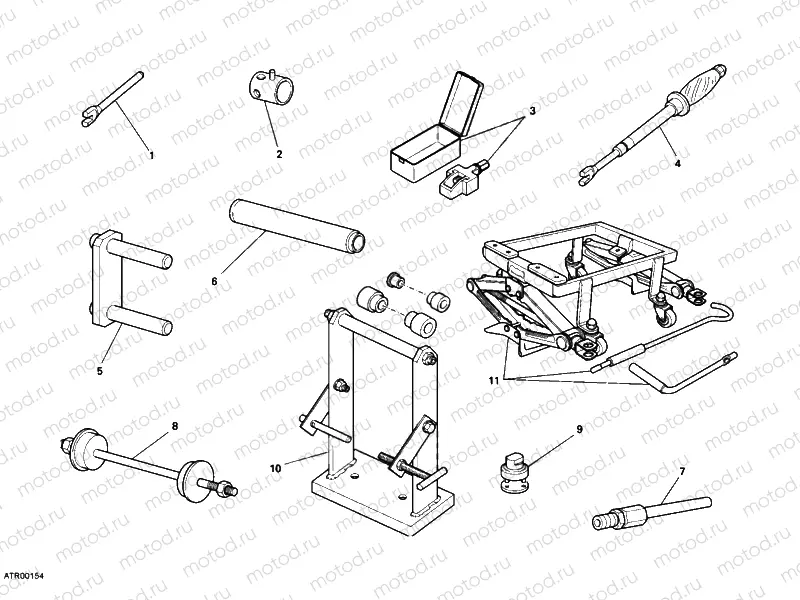 motod.ru

1
2
3
4
5
6
7
8
9
10
11

ATR00154