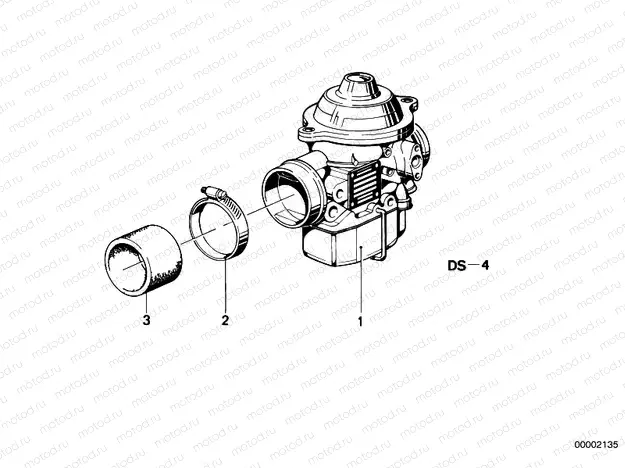 motod.ru

DS—4

3
2
1

00002135