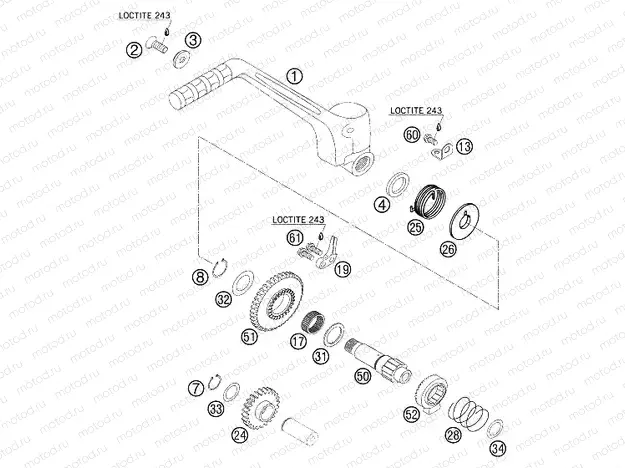 LOCTITE 243
2
3
1
LOCTITE 243
60
13
4
25
26
LOCTITE 243
61
19
8
32
51
17
31
50
7
33
24
52
28
34
motod.ru